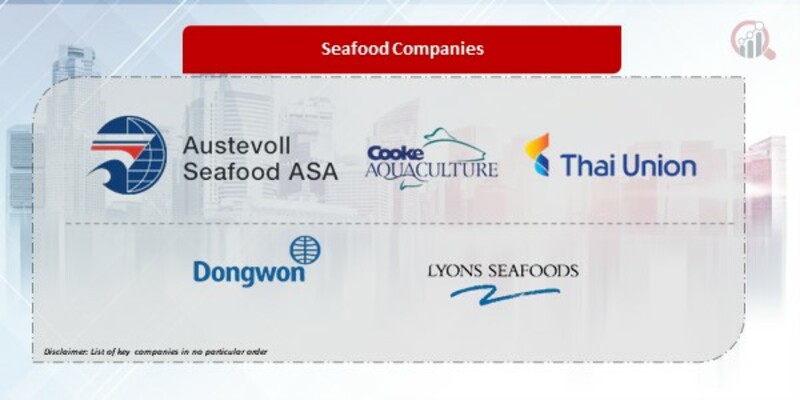 Seafood Companies

Austevoll Seafood ASA

Cooke AQUACULTURE

Thai Union

Dongwon

LYONS SEAFOODS

Disclaimer: List of key companies in no particular order