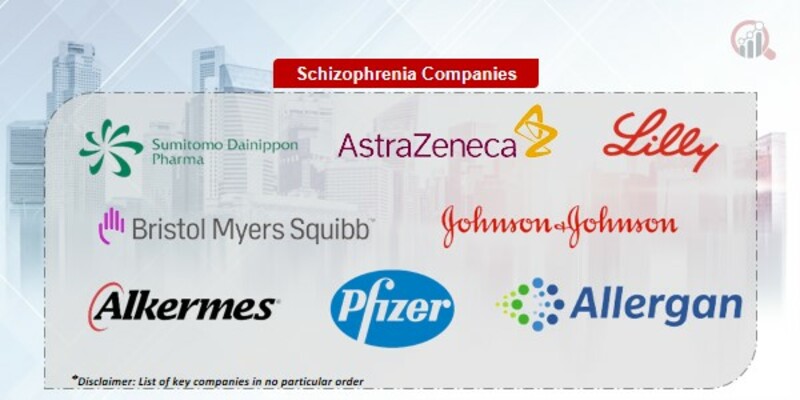 Schizophrenia Companies

Sumitomo Dainippon Pharma

AstraZeneca

Lilly

Bristol Myers Squibb™

Johnson & Johnson

Alkermes

Pfizer

Allergan

*Disclaimer: List of key companies in no particular order