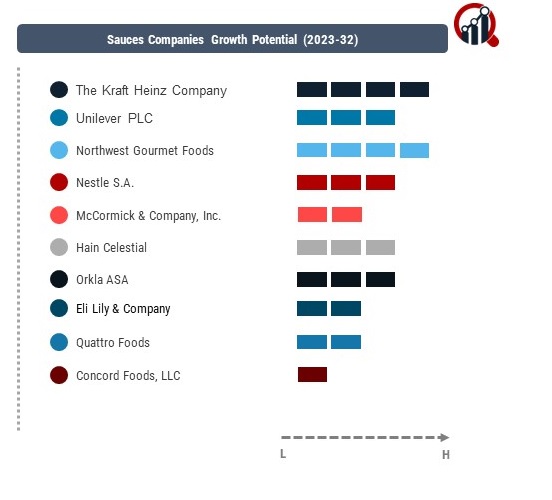 Sauces Companies Growth Potential (2023-32)

The Kraft Heinz Company

Unilever PLC

Northwest Gourmet Foods

Nestle S.A.

McCormick & Company, Inc.

Hain Celestial

Orkla ASA

Eli Lily & Company

Quattro Foods

Concord Foods, LLC

L

H