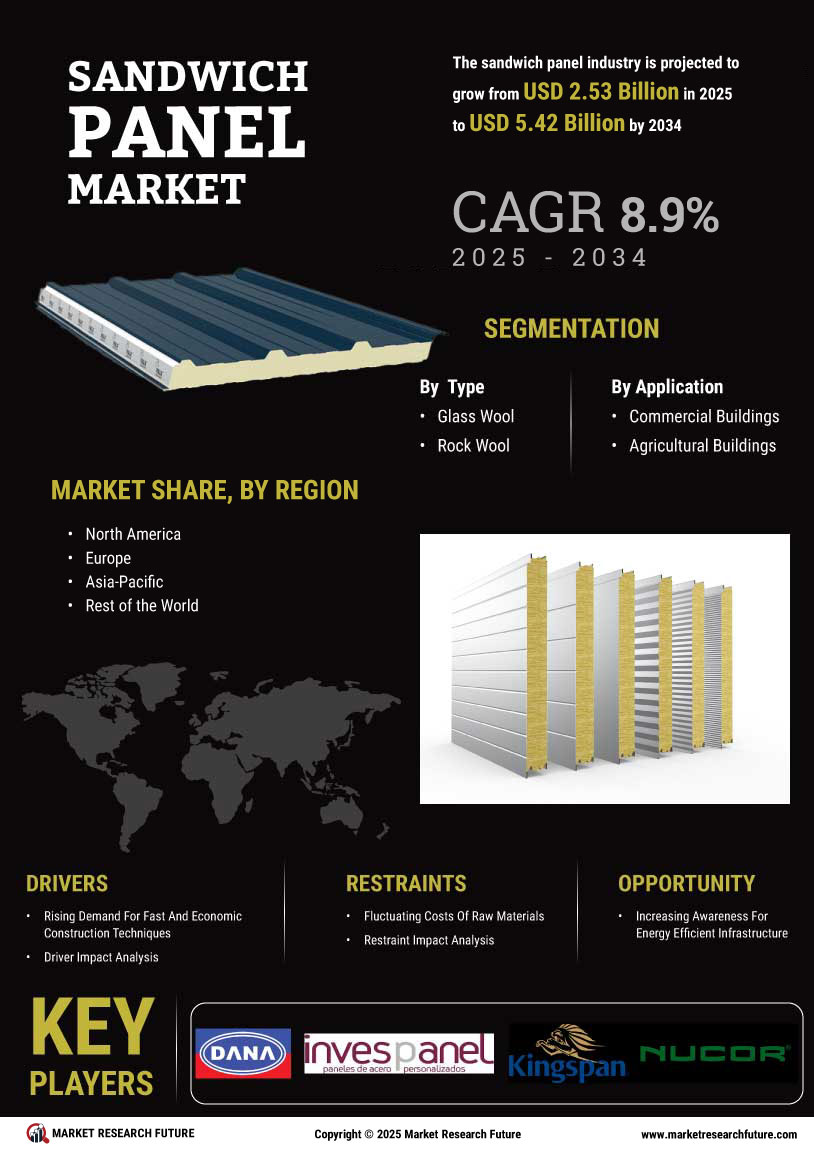 SANDWICH PANEL MARKET

The sandwich panel industry is projected to grow from USD 2.53 Billion in 2025 to USD 5.42 Billion by 2034

CAGR 8.9%
2025 - 2034

SEGMENTATION

By Type
• Glass Wool
• Rock Wool

By Application
• Commercial Buildings
• Agricultural Buildings

MARKET SHARE, BY REGION
• North America
• Europe
• Asia-Pacific
• Rest of the World

DRIVERS
• Rising Demand For Fast And Economic Construction Techniques
• Driver Impact Analysis

RESTRAINTS
• Fluctuating Costs Of Raw Materials
• Restraint Impact Analysis

OPPORTUNITY
• Increasing Awareness For Energy Efficient Infrastructure

KEY PLAYERS

DANA
invespanel
paneles de acero personalizados
Kingspan
NUCOR

MARKET RESEARCH FUTURE
Copyright © 2025 Market Research Future
www.marketresearchfuture.com