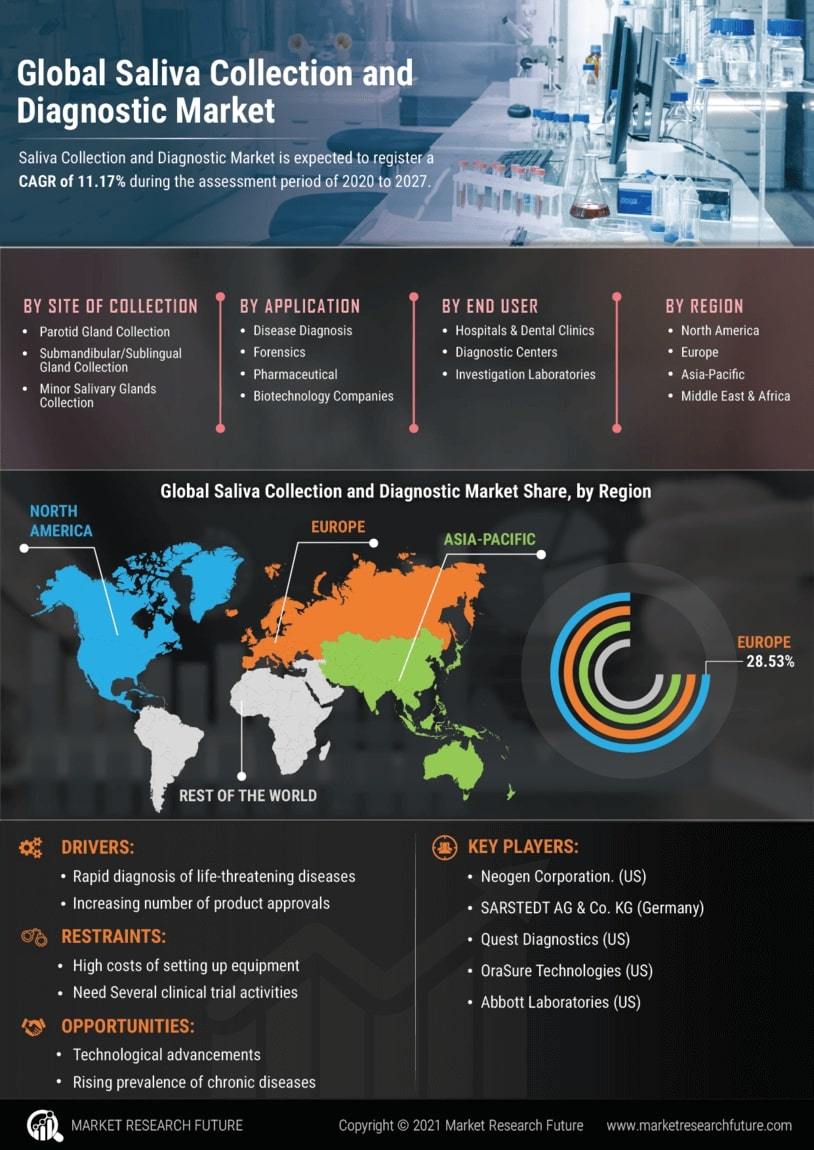 Global Saliva Collection and Diagnostic Market

Saliva Collection and Diagnostic Market is expected to register a CAGR of 11.17% during the assessment period of 2020 to 2027.

BY SITE OF COLLECTION
- Parotid Gland Collection
- Submandibular/Sublingual Gland Collection
- Minor Salivary Glands Collection

BY APPLICATION
- Disease Diagnosis
- Forensics
- Pharmaceutical
- Biotechnology Companies

BY END USER
- Hospitals & Dental Clinics
- Diagnostic Centers
- Investigation Laboratories

BY REGION
- North America
- Europe
- Asia-Pacific
- Middle East & Africa

Global Saliva Collection and Diagnostic Market Share, by Region

NORTH AMERICA

EUROPE

ASIA-PACIFIC

REST OF THE WORLD

EUROPE 28.53%

DRIVERS:
- Rapid diagnosis of life-threatening diseases
- Increasing number of product approvals

RESTRAINTS:
- High costs of setting up equipment
- Need Several clinical trial activities

OPPORTUNITIES:
- Technological advancements
- Rising prevalence of chronic diseases

KEY PLAYERS:
- Neogen Corporation. (US)
- SARSTEDT AG & Co. KG (Germany)
- Quest Diagnostics (US)
- OraSure Technologies (US)
- Abbott Laboratories (US)

MARKET RESEARCH FUTURE

Copyright © 2021 Market Research Future

www.marketresearchfuture.com