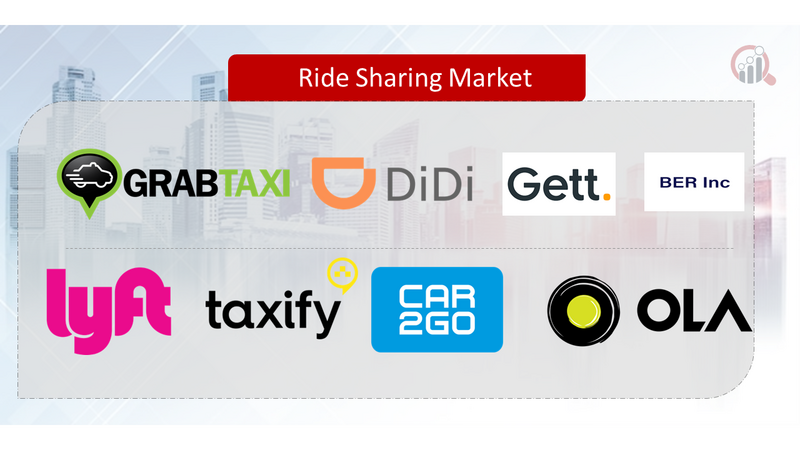 Ride Sharing Market

GRABTAXI

DiDi

Gett.

BER Inc

lyft

taxify

CAR 2GO

OLA