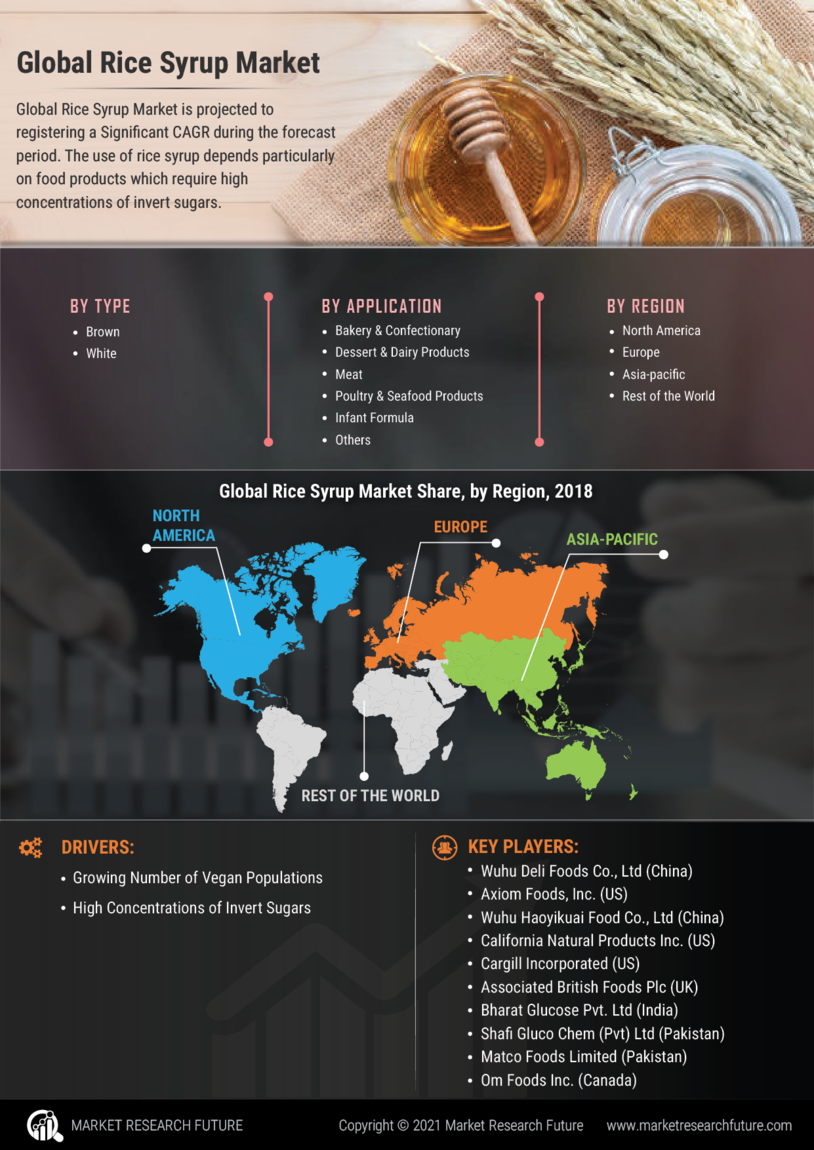 Global Rice Syrup Market

Global Rice Syrup Market is projected to registering a Significant CAGR during the forecast period. The use of rice syrup depends particularly on food products which require high concentrations of invert sugars.

BY TYPE
• Brown
• White

BY APPLICATION
• Bakery & Confectionary
• Dessert & Dairy Products
• Meat
• Poultry & Seafood Products
• Infant Formula
• Others

BY REGION
• North America
• Europe
• Asia-pacific
• Rest of the World

Global Rice Syrup Market Share, by Region, 2018

NORTH AMERICA

EUROPE

ASIA-PACIFIC

REST OF THE WORLD

DRIVERS:
• Growing Number of Vegan Populations
• High Concentrations of Invert Sugars

KEY PLAYERS:
• Wuhu Deli Foods Co., Ltd (China)
• Axiom Foods, Inc. (US)
• Wuhu Haoyikuai Food Co., Ltd (China)
• California Natural Products Inc. (US)
• Cargill Incorporated (US)
• Associated British Foods Plc (UK)
• Bharat Glucose Pvt. Ltd (India)
• Shafi Gluco Chem (Pvt) Ltd (Pakistan)
• Matco Foods Limited (Pakistan)
• Om Foods Inc. (Canada)

MARKET RESEARCH FUTURE

Copyright © 2021 Market Research Future

www.marketresearchfuture.com