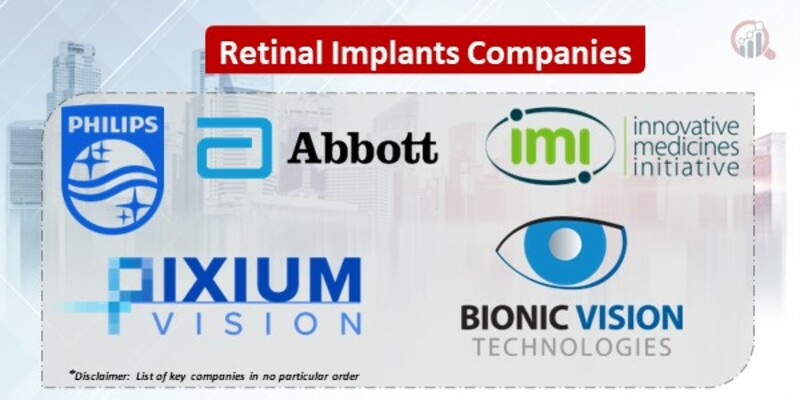 Retinal Implants Companies

PHILIPS

Abbott

imi innovative medicines initiative

PIXIUM VISION

BIONIC VISION TECHNOLOGIES

*Disclaimer: List of key companies in no particular order