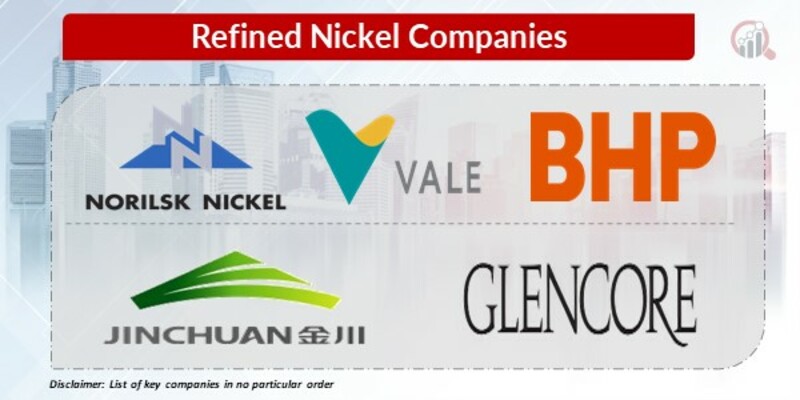 Refined Nickel Companies

NORILSK NICKEL

VALE

BHP

JINCHUAN 金川

GLENCORE

Disclaimer: List of key companies in no particular order