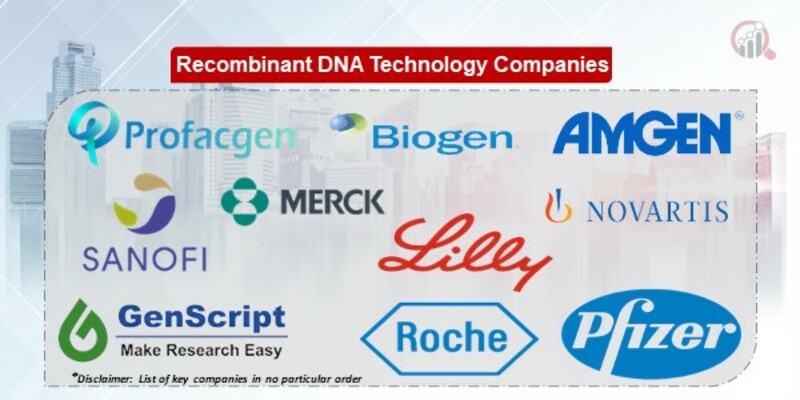 Recombinant DNA Technology Companies

Profacgen

Biogen

AMGEN®

SANOFI

MERCK

NOVARTIS

Lilly

GenScript
Make Research Easy

Roche

Pfizer

*Disclaimer: List of key companies in no particular order