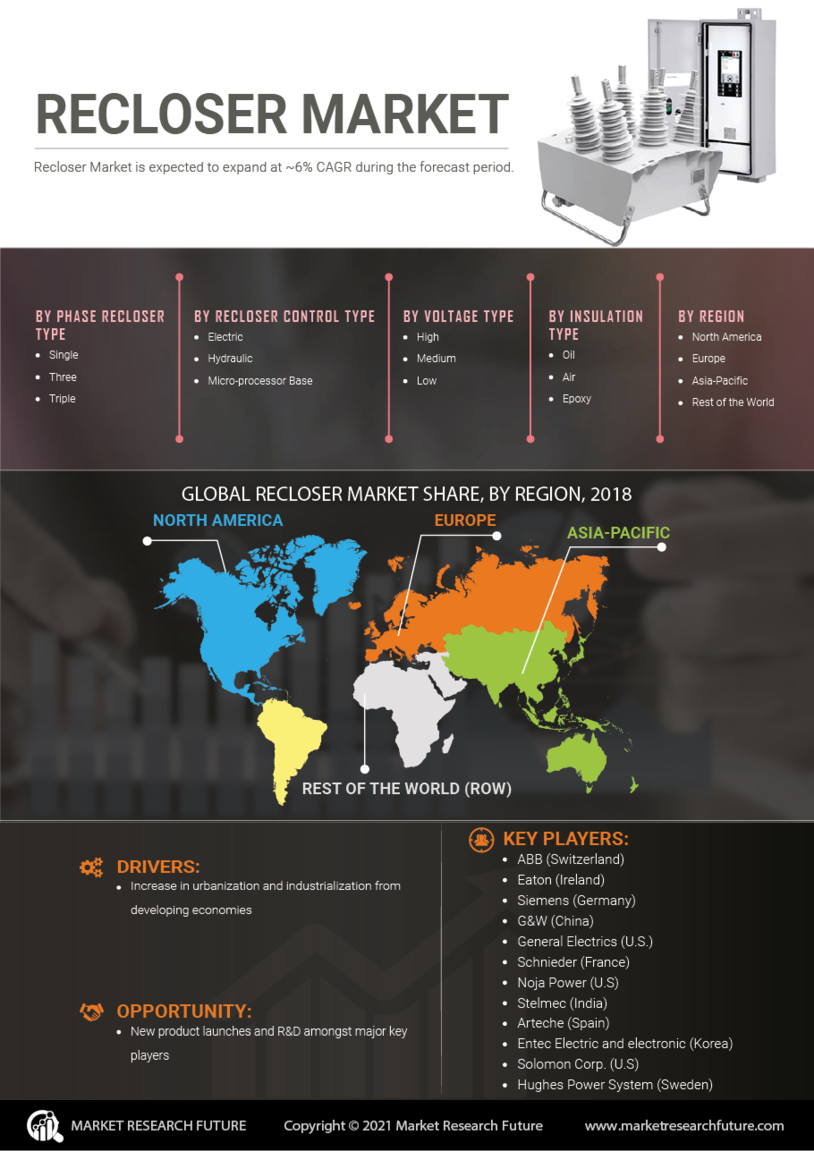 RECLOSER MARKET

Recloser Market is expected to expand at ~6% CAGR during the forecast period.

BY PHASE RECLOSER TYPE
- Single
- Three
- Triple

BY RECLOSER CONTROL TYPE
- Electric
- Hydraulic
- Micro-processor Base

BY VOLTAGE TYPE
- High
- Medium
- Low

BY INSULATION TYPE
- Oil
- Air
- Epoxy

BY REGION
- North America
- Europe
- Asia-Pacific
- Rest of the World

GLOBAL RECLOSER MARKET SHARE, BY REGION, 2018

NORTH AMERICA
EUROPE
ASIA-PACIFIC
REST OF THE WORLD (ROW)

DRIVERS:
- Increase in urbanization and industrialization from developing economies

OPPORTUNITY:
- New product launches and R&D amongst major key players

KEY PLAYERS:
- ABB (Switzerland)
- Eaton (Ireland)
- Siemens (Germany)
- G&W (China)
- General Electrics (U.S.)
- Schnieder (France)
- Noja Power (U.S)
- Stelmec (India)
- Arteche (Spain)
- Entec Electric and electronic (Korea)
- Solomon Corp. (U.S)
- Hughes Power System (Sweden)

MARKET RESEARCH FUTURE
Copyright © 2021 Market Research Future
www.marketresearchfuture.com