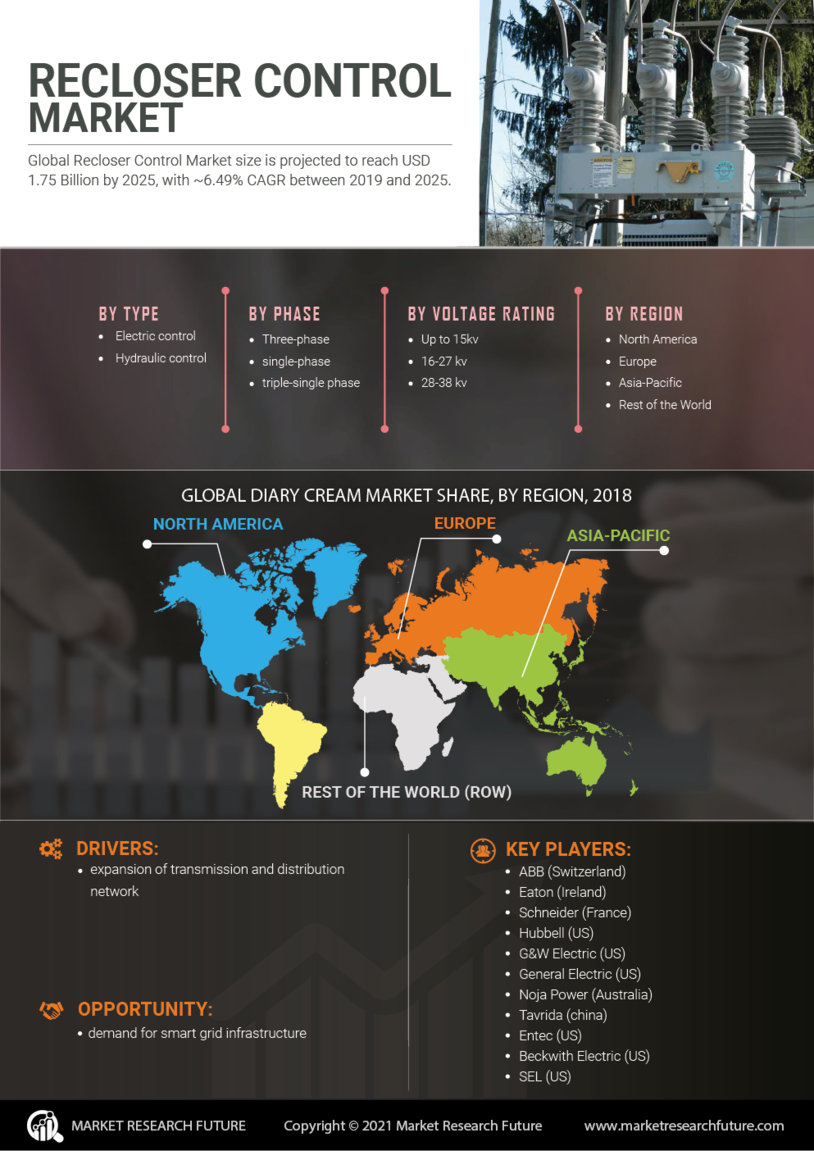 RECLOSER CONTROL MARKET

Global Recloser Control Market size is projected to reach USD 1.75 Billion by 2025, with ~6.49% CAGR between 2019 and 2025.

BY TYPE
- Electric control
- Hydraulic control

BY PHASE
- Three-phase
- single-phase
- triple-single phase

BY VOLTAGE RATING
- Up to 15kv
- 16-27 kv
- 28-38 kv

BY REGION
- North America
- Europe
- Asia-Pacific
- Rest of the World

GLOBAL DIARY CREAM MARKET SHARE, BY REGION, 2018

NORTH AMERICA

EUROPE

ASIA-PACIFIC

REST OF THE WORLD (ROW)

DRIVERS:
- expansion of transmission and distribution network

OPPORTUNITY:
- demand for smart grid infrastructure

KEY PLAYERS:
- ABB (Switzerland)
- Eaton (Ireland)
- Schneider (France)
- Hubbell (US)
- G&W Electric (US)
- General Electric (US)
- Noja Power (Australia)
- Tavrida (china)
- Entec (US)
- Beckwith Electric (US)
- SEL (US)

MARKET RESEARCH FUTURE

Copyright © 2021 Market Research Future

www.marketresearchfuture.com