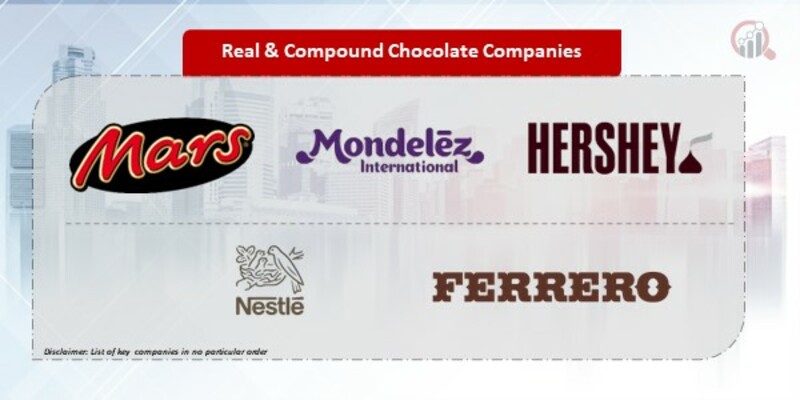 Real & Compound Chocolate Companies

Mars

Mondelēz International

HERSHEY

Nestlé

FERRERO

Disclaimer: List of key companies in no particular order