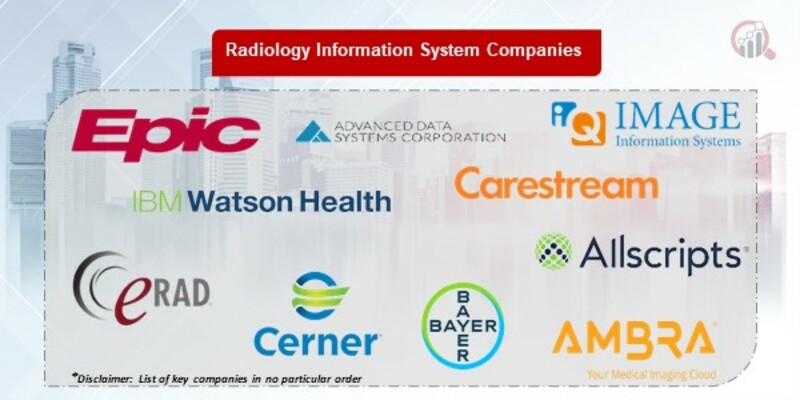 Radiology Information System Companies

Epic

ADVANCED DATA SYSTEMS CORPORATION

IMAGE Information Systems

IBM Watson Health

Carestream

Allscripts

eRAD

Cerner

BAYER BAYER

AMBRA Your Medical Imaging Cloud

*Disclaimer: List of key companies in no particular order