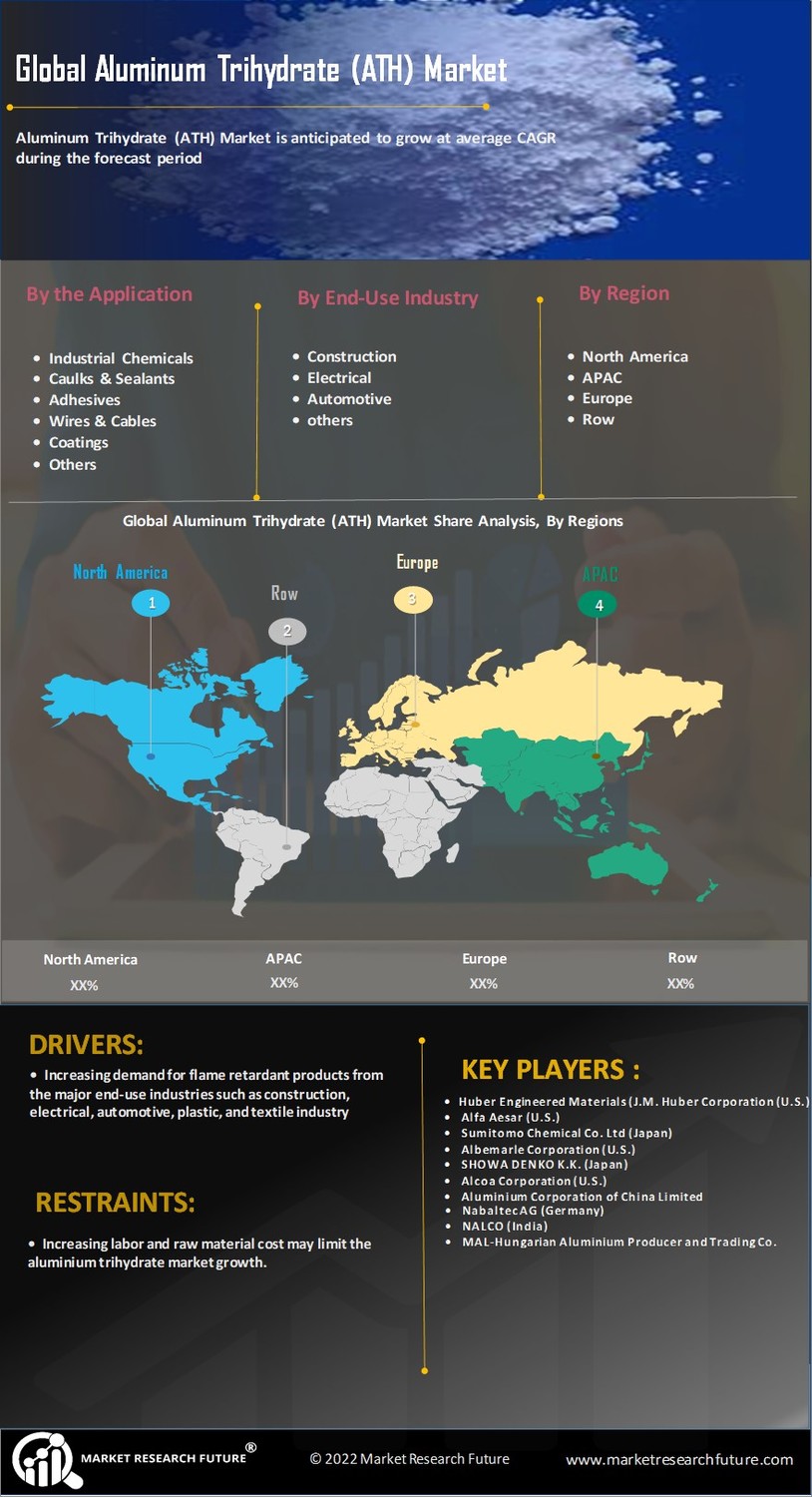 Global Aluminum Trihydrate (ATH) Market

Aluminum Trihydrate (ATH) Market is anticipated to grow at average CAGR during the forecast period

By the Application

- Industrial Chemicals
- Caulks & Sealants
- Adhesives
- Wires & Cables
- Coatings
- Others

By End-Use Industry

- Construction
- Electrical
- Automotive
- others

By Region

- North America
- APAC
- Europe
- Row

Global Aluminum Trihydrate (ATH) Market Share Analysis, By Regions

North America 1
Row 2
Europe 3
APAC 4

| North America | APAC | Europe | Row |
|---|---|---|---|
| XX% | XX% | XX% | XX% |

DRIVERS:

- Increasing demand for flame retardant products from the major end-use industries such as construction, electrical, automotive, plastic, and textile industry

RESTRAINTS:

- Increasing labor and raw material cost may limit the aluminium trihydrate market growth.

KEY PLAYERS :

- Huber Engineered Materials (J.M. Huber Corporation (U.S.)
- Alfa Aesar (U.S.)
- Sumitomo Chemical Co. Ltd (Japan)
- Albemarle Corporation (U.S.)
- SHOWA DENKO K.K. (Japan)
- Alcoa Corporation (U.S.)
- Aluminium Corporation of China Limited
- NabaltecAG (Germany)
- NALCO (India)
- MAL-Hungarian Aluminium Producer and Trading Co.

MARKET RESEARCH FUTURE®

© 2022 Market Research Future

www.marketresearchfuture.com