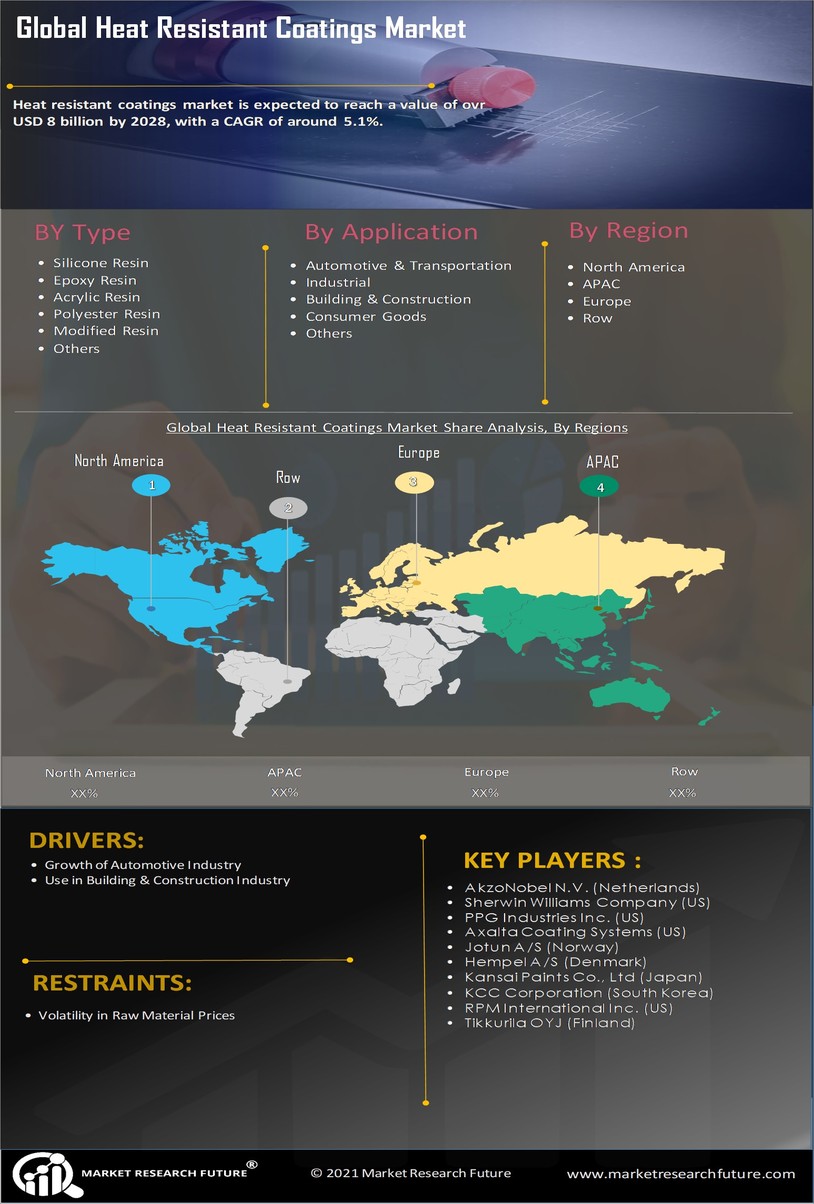 Global Heat Resistant Coatings Market

Heat resistant coatings market is expected to reach a value of ovr USD 8 billion by 2028, with a CAGR of around 5.1%.

BY Type
- Silicone Resin
- Epoxy Resin
- Acrylic Resin
- Polyester Resin
- Modified Resin
- Others

By Application
- Automotive & Transportation
- Industrial
- Building & Construction
- Consumer Goods
- Others

By Region
- North America
- APAC
- Europe
- Row

Global Heat Resistant Coatings Market Share Analysis, By Regions

North America 1

Row 2

Europe 3

APAC 4

| North America | APAC | Europe | Row |
|---|---|---|---|
| XX% | XX% | XX% | XX% |

DRIVERS:
- Growth of Automotive Industry
- Use in Building & Construction Industry

RESTRAINTS:
- Volatility in Raw Material Prices

KEY PLAYERS :
- AkzoNobel N.V. (Netherlands)
- Sherwin Williams Company (US)
- PPG Industries Inc. (US)
- Axalta Coating Systems (US)
- Jotun A/S (Norway)
- Hempel A/S (Denmark)
- Kansai Paints Co., Ltd (Japan)
- KCC Corporation (South Korea)
- RPM International Inc. (US)
- Tikkurila OYJ (Finland)

MARKET RESEARCH FUTURE®

© 2021 Market Research Future

www.marketresearchfuture.com