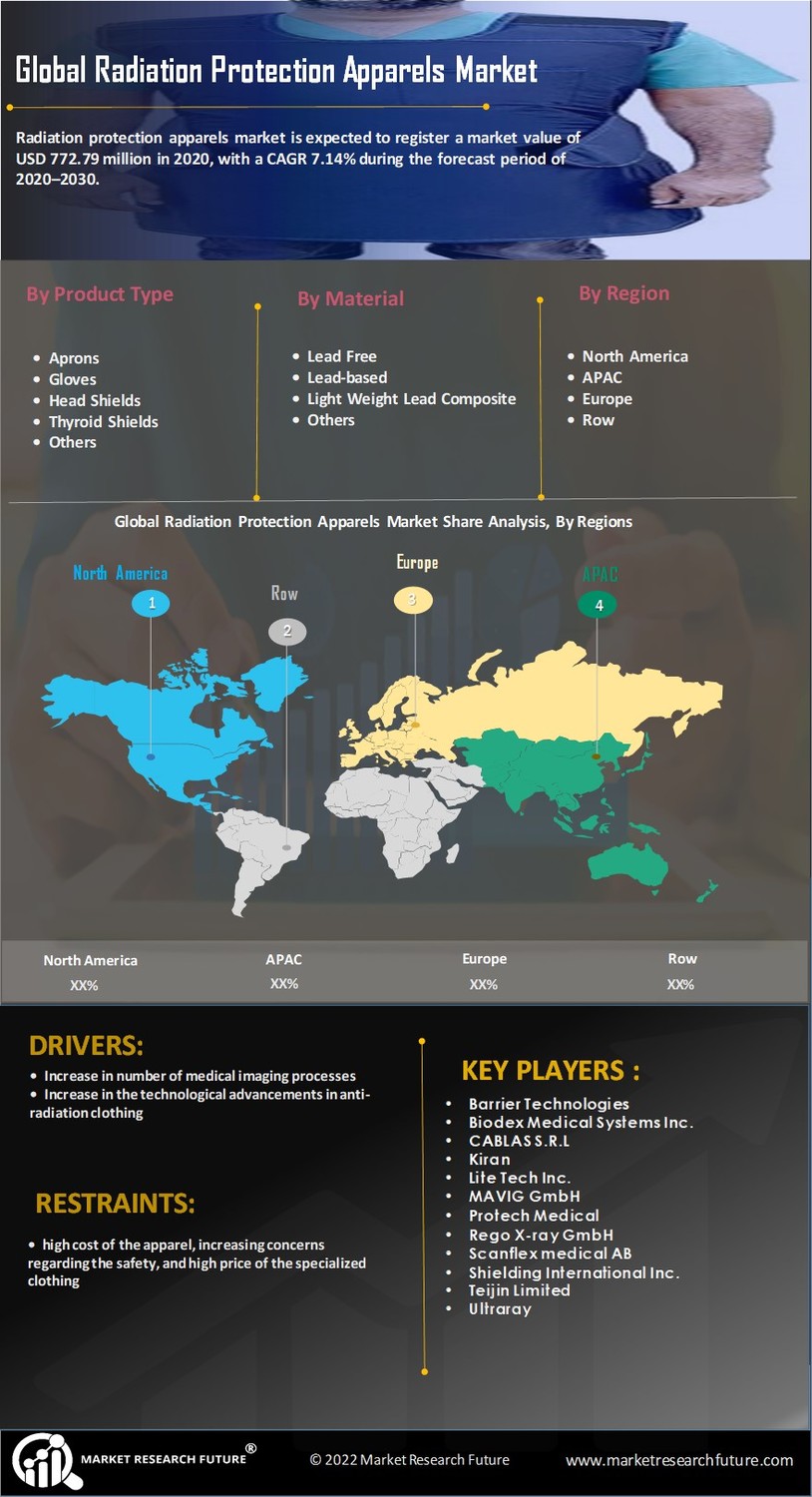 Global Radiation Protection Apparels Market

Radiation protection apparels market is expected to register a market value of USD 772.79 million in 2020, with a CAGR 7.14% during the forecast period of 2020–2030.

By Product Type
- Aprons
- Gloves
- Head Shields
- Thyroid Shields
- Others

By Material
- Lead Free
- Lead-based
- Light Weight Lead Composite
- Others

By Region
- North America
- APAC
- Europe
- Row

Global Radiation Protection Apparels Market Share Analysis, By Regions

North America 1
Row 2
Europe 3
APAC 4

| North America | APAC | Europe | Row |
|---|---|---|---|
| XX% | XX% | XX% | XX% |

DRIVERS:
- Increase in number of medical imaging processes
- Increase in the technological advancements in anti-radiation clothing

RESTRAINTS:
- high cost of the apparel, increasing concerns regarding the safety, and high price of the specialized clothing

KEY PLAYERS :
- Barrier Technologies
- Biodex Medical Systems Inc.
- CABLAS S.R.L
- Kiran
- Lite Tech Inc.
- MAVIG GmbH
- Protech Medical
- Rego X-ray GmbH
- Scanflex medical AB
- Shielding International Inc.
- Teijin Limited
- Ultraray

MARKET RESEARCH FUTURE®
© 2022 Market Research Future
www.marketresearchfuture.com