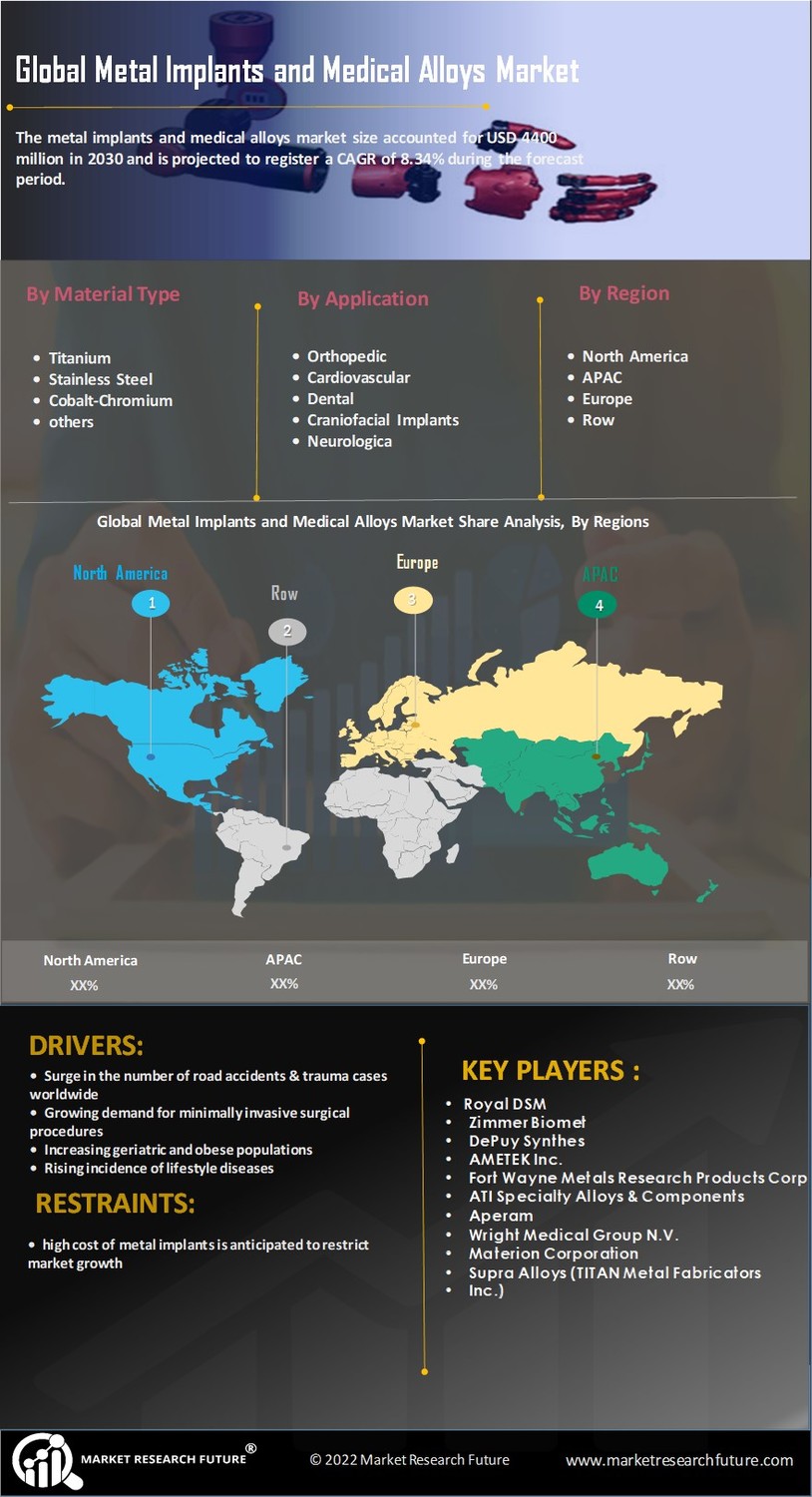 Global Metal Implants and Medical Alloys Market

The metal implants and medical alloys market size accounted for USD 4400 million in 2030 and is projected to register a CAGR of 8.34% during the forecast period.

By Material Type

- Titanium
- Stainless Steel
- Cobalt-Chromium
- others

By Application

- Orthopedic
- Cardiovascular
- Dental
- Craniofacial Implants
- Neurologica

By Region

- North America
- APAC
- Europe
- Row

Global Metal Implants and Medical Alloys Market Share Analysis, By Regions

North America 1
Row 2
Europe 3
APAC 4

| North America | APAC | Europe | Row |
|---|---|---|---|
| XX% | XX% | XX% | XX% |

DRIVERS:

- Surge in the number of road accidents & trauma cases worldwide
- Growing demand for minimally invasive surgical procedures
- Increasing geriatric and obese populations
- Rising incidence of lifestyle diseases

RESTRAINTS:

- high cost of metal implants is anticipated to restrict market growth

KEY PLAYERS :

- Royal DSM
- Zimmer Biomet
- DePuy Synthes
- AMETEK Inc.
- Fort Wayne Metals Research Products Corp
- ATI Specialty Alloys & Components
- Aperam
- Wright Medical Group N.V.
- Materion Corporation
- Supra Alloys (TITAN Metal Fabricators
- Inc.)

MARKET RESEARCH FUTURE®
© 2022 Market Research Future
www.marketresearchfuture.com