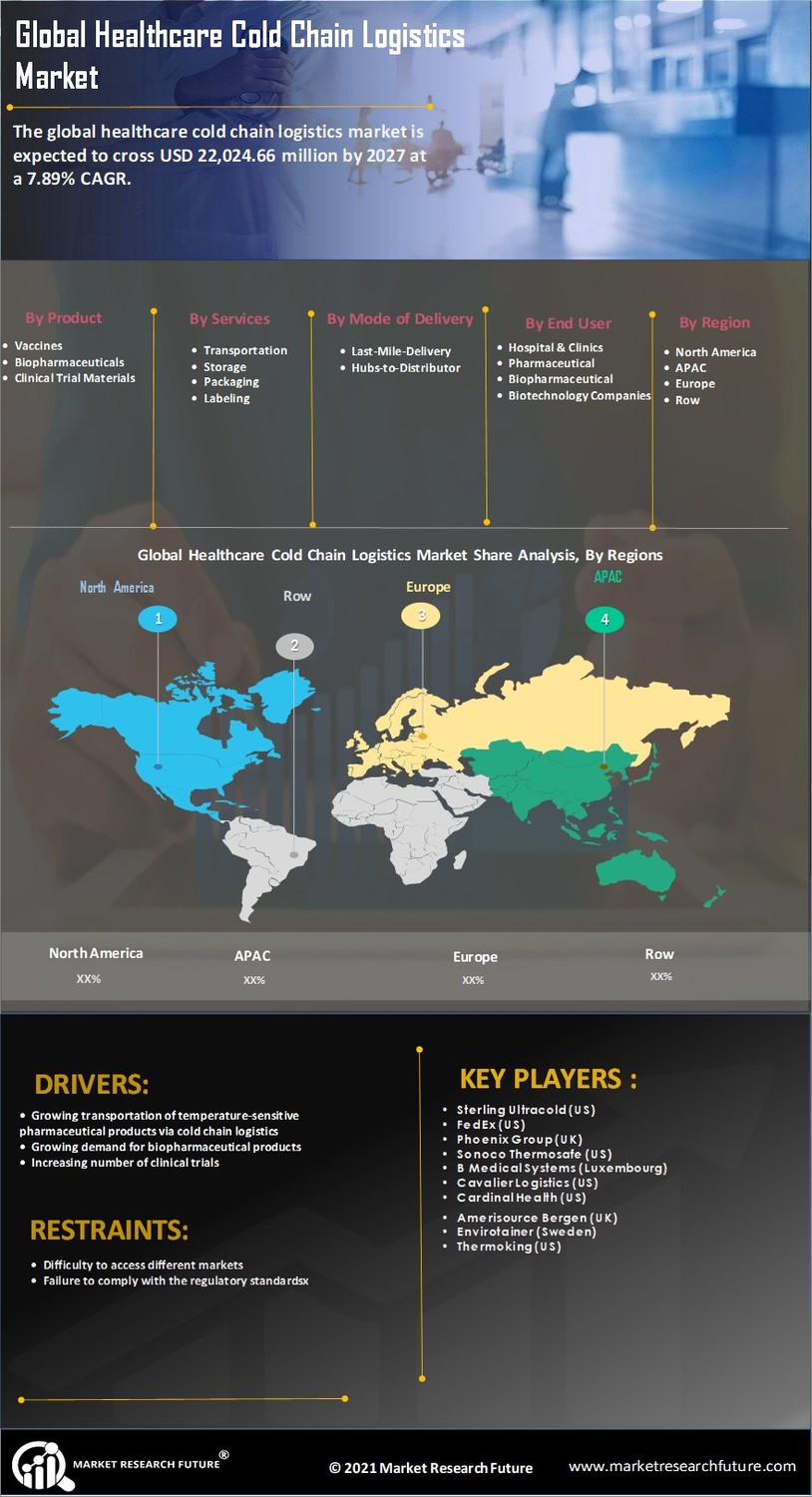 Global Healthcare Cold Chain Logistics Market

The global healthcare cold chain logistics market is expected to cross USD 22,024.66 million by 2027 at a 7.89% CAGR.

By Product
- Vaccines
- Biopharmaceuticals
- Clinical Trial Materials

By Services
- Transportation
- Storage
- Packaging
- Labeling

By Mode of Delivery
- Last-Mile-Delivery
- Hubs-to-Distributor

By End User
- Hospital & Clinics
- Pharmaceutical
- Biopharmaceutical
- Biotechnology Companies

By Region
- North America
- APAC
- Europe
- Row

Global Healthcare Cold Chain Logistics Market Share Analysis, By Regions

North America
1
Row
2
Europe
3
APAC
4

North America
XX%
APAC
XX%
Europe
XX%
Row
XX%

DRIVERS:
- Growing transportation of temperature-sensitive pharmaceutical products via cold chain logistics
- Growing demand for biopharmaceutical products
- Increasing number of clinical trials

RESTRAINTS:
- Difficulty to access different markets
- Failure to comply with the regulatory standardsx

KEY PLAYERS :
- Sterling Ultracold (US)
- FedEx (US)
- Phoenix Group (UK)
- Sonoco Thermosafe (US)
- B Medical Systems (Luxembourg)
- Cavalier Logistics (US)
- Cardinal Health (US)
- Amerisource Bergen (UK)
- Envirotainer (Sweden)
- Thermoking (US)

MARKET RESEARCH FUTURE®
© 2021 Market Research Future
www.marketresearchfuture.com