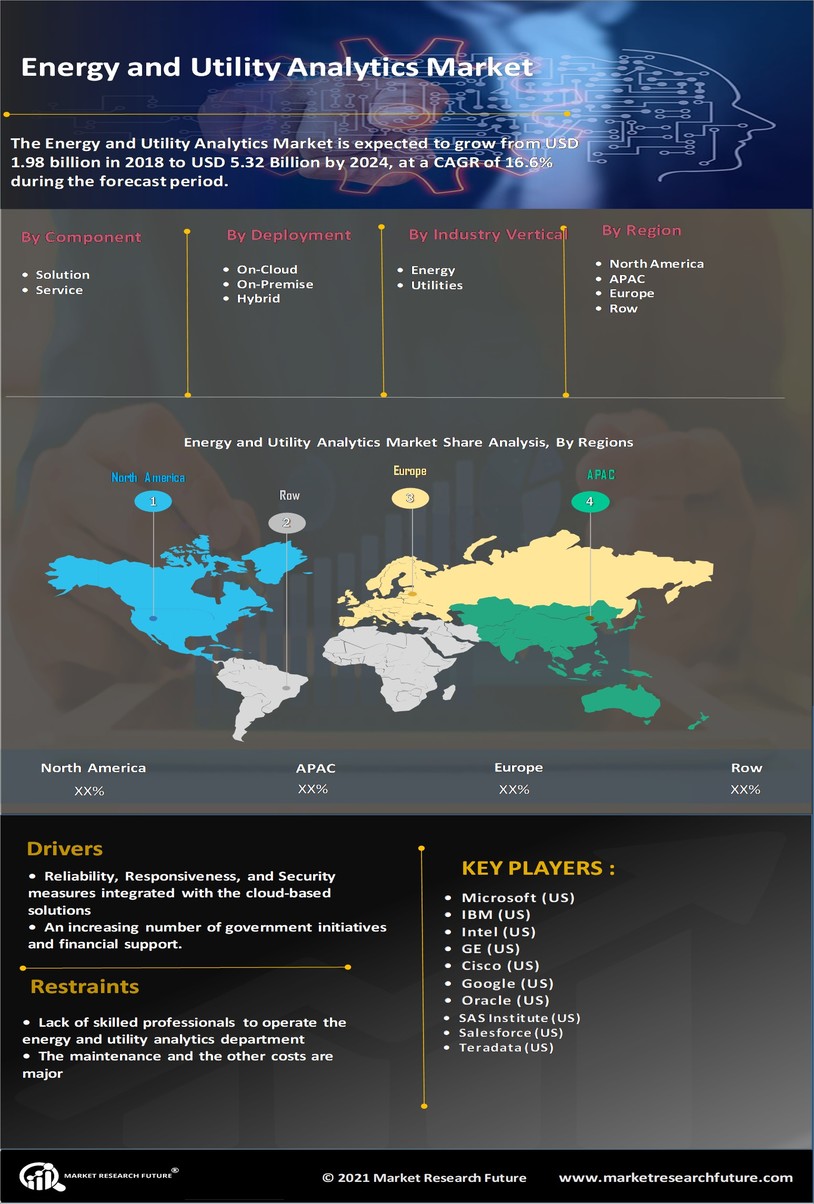 Energy and Utility Analytics Market

The Energy and Utility Analytics Market is expected to grow from USD 1.98 billion in 2018 to USD 5.32 Billion by 2024, at a CAGR of 16.6% during the forecast period.

By Component
• Solution
• Service

By Deployment
• On-Cloud
• On-Premise
• Hybrid

By Industry Vertical
• Energy
• Utilities

By Region
• North America
• APAC
• Europe
• Row

Energy and Utility Analytics Market Share Analysis, By Regions

North America 1
Row 2
Europe 3
APAC 4

| North America | APAC | Europe | Row |
|---|---|---|---|
| XX% | XX% | XX% | XX% |

Drivers
• Reliability, Responsiveness, and Security measures integrated with the cloud-based solutions
• An increasing number of government initiatives and financial support.

Restraints
• Lack of skilled professionals to operate the energy and utility analytics department
• The maintenance and the other costs are major

KEY PLAYERS :
• Microsoft (US)
• IBM (US)
• Intel (US)
• GE (US)
• Cisco (US)
• Google (US)
• Oracle (US)
• SAS Institute (US)
• Salesforce (US)
• Teradata (US)

MARKET RESEARCH FUTURE®
© 2021 Market Research Future
www.marketresearchfuture.com