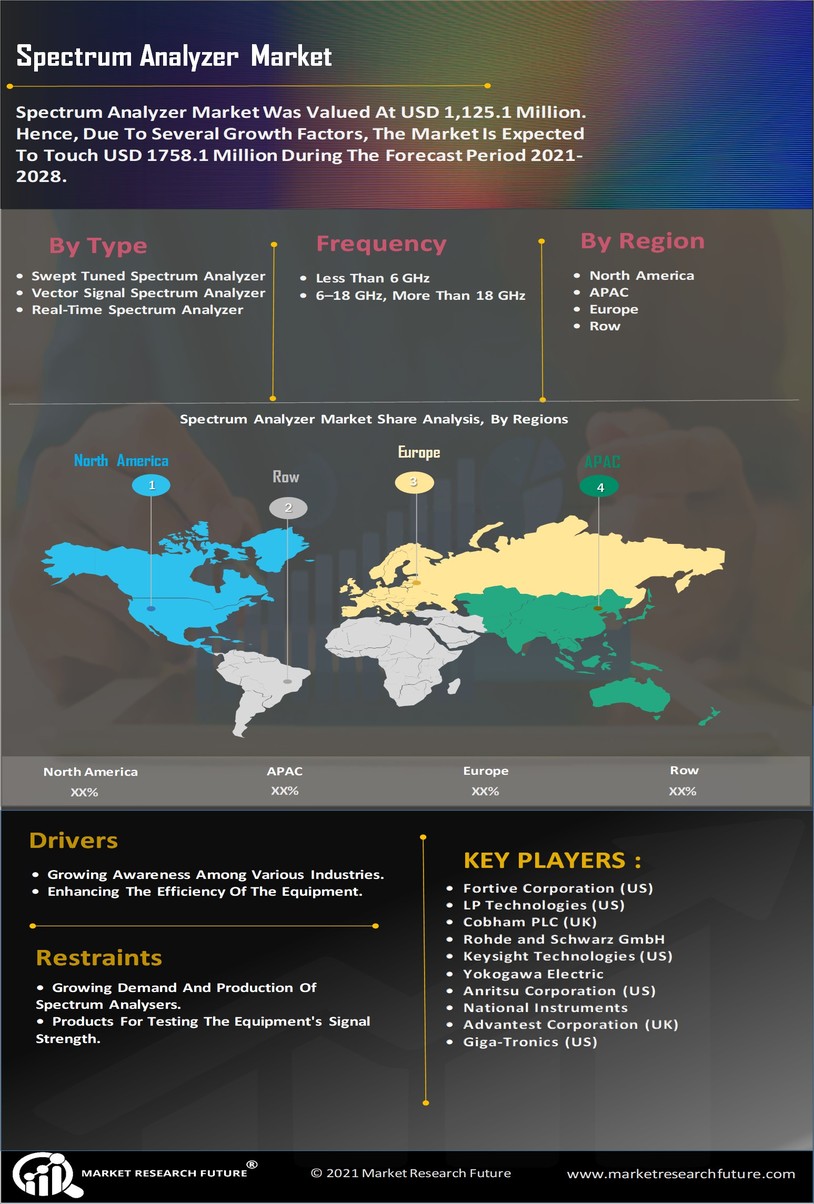 Spectrum Analyzer Market

Spectrum Analyzer Market Was Valued At USD 1,125.1 Million. Hence, Due To Several Growth Factors, The Market Is Expected To Touch USD 1758.1 Million During The Forecast Period 2021-2028.

By Type
• Swept Tuned Spectrum Analyzer
• Vector Signal Spectrum Analyzer
• Real-Time Spectrum Analyzer

Frequency
• Less Than 6 GHz
• 6–18 GHz, More Than 18 GHz

By Region
• North America
• APAC
• Europe
• Row

Spectrum Analyzer Market Share Analysis, By Regions

North America
1
Row
2
Europe
3
APAC
4

| North America | APAC | Europe | Row |
|---|---|---|---|
| XX% | XX% | XX% | XX% |

Drivers
• Growing Awareness Among Various Industries.
• Enhancing The Efficiency Of The Equipment.

Restraints
• Growing Demand And Production Of Spectrum Analysers.
• Products For Testing The Equipment's Signal Strength.

KEY PLAYERS :
• Fortive Corporation (US)
• LP Technologies (US)
• Cobham PLC (UK)
• Rohde and Schwarz GmbH
• Keysight Technologies (US)
• Yokogawa Electric
• Anritsu Corporation (US)
• National Instruments
• Advantest Corporation (UK)
• Giga-Tronics (US)

MARKET RESEARCH FUTURE®
© 2021 Market Research Future
www.marketresearchfuture.com