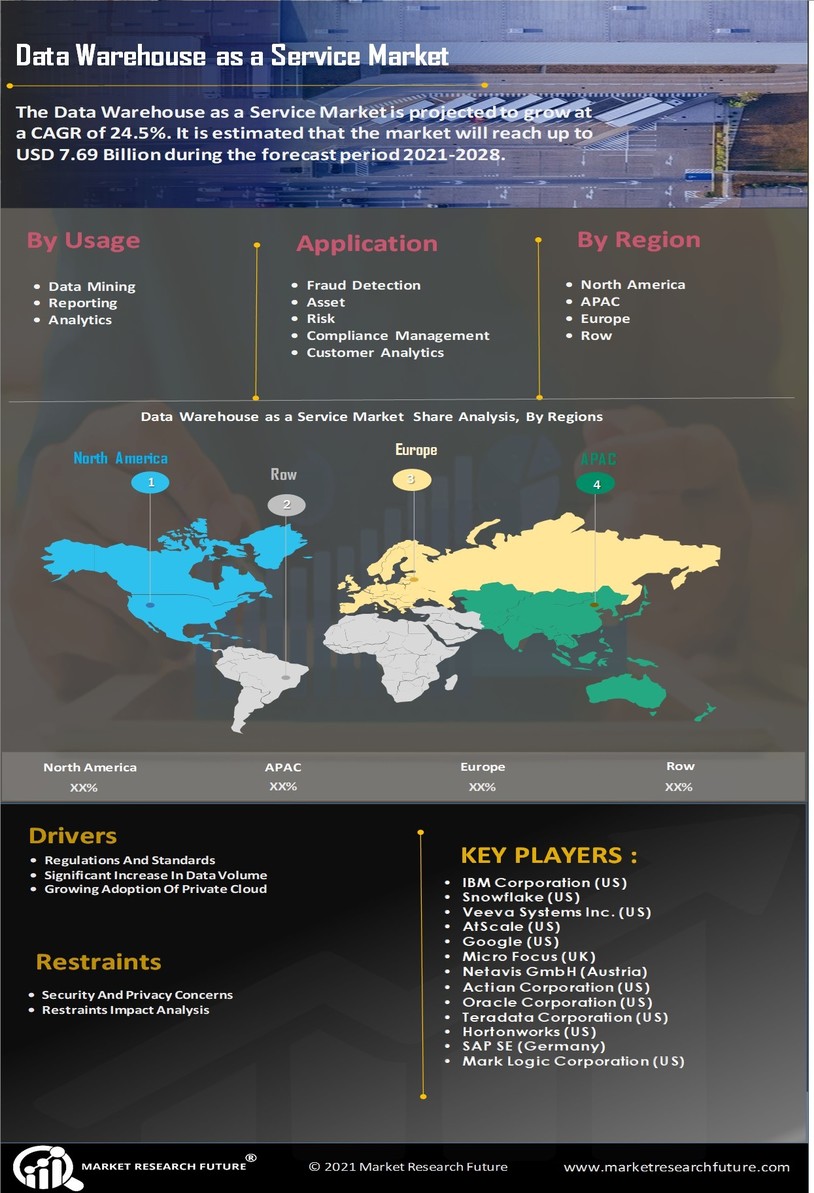 Data Warehouse as a Service Market

The Data Warehouse as a Service Market is projected to grow at a CAGR of 24.5%. It is estimated that the market will reach up to USD 7.69 Billion during the forecast period 2021-2028.

By Usage
- Data Mining
- Reporting
- Analytics

Application
- Fraud Detection
- Asset
- Risk
- Compliance Management
- Customer Analytics

By Region
- North America
- APAC
- Europe
- Row

Data Warehouse as a Service Market Share Analysis, By Regions

North America 1
Row 2
Europe 3
APAC 4

| North America | APAC | Europe | Row |
|---|---|---|---|
| XX% | XX% | XX% | XX% |

Drivers
- Regulations And Standards
- Significant Increase In Data Volume
- Growing Adoption Of Private Cloud

Restraints
- Security And Privacy Concerns
- Restraints Impact Analysis

KEY PLAYERS :
- IBM Corporation (US)
- Snowflake (US)
- Veeva Systems Inc. (US)
- AtScale (US)
- Google (US)
- Micro Focus (UK)
- Netavis GmbH (Austria)
- Actian Corporation (US)
- Oracle Corporation (US)
- Teradata Corporation (US)
- Hortonworks (US)
- SAP SE (Germany)
- Mark Logic Corporation (US)

MARKET RESEARCH FUTURE®
© 2021 Market Research Future
www.marketresearchfuture.com