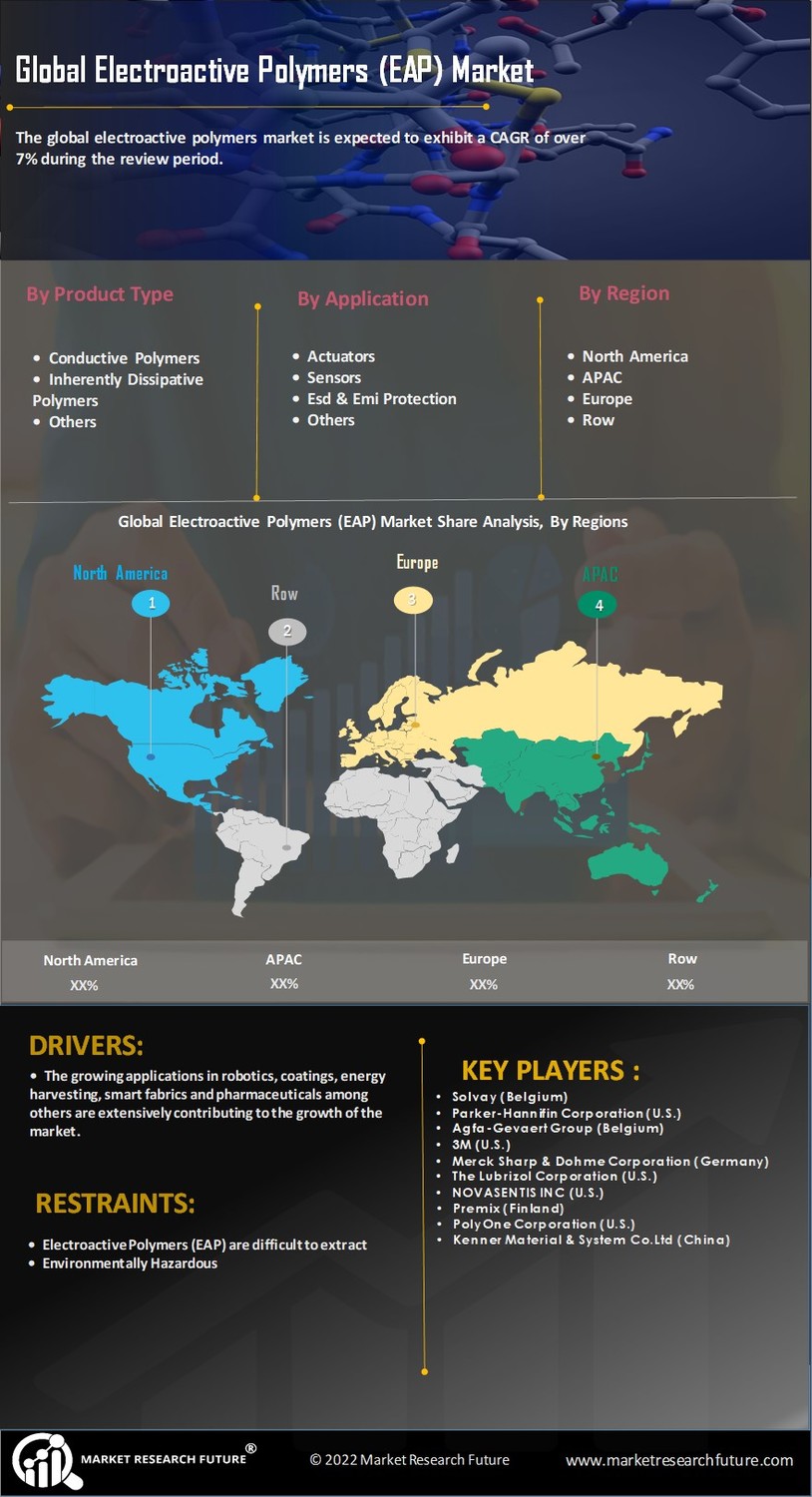 Global Electroactive Polymers (EAP) Market

The global electroactive polymers market is expected to exhibit a CAGR of over 7% during the review period.

By Product Type

• Conductive Polymers
• Inherently Dissipative Polymers
• Others

By Application

• Actuators
• Sensors
• Esd & Emi Protection
• Others

By Region

• North America
• APAC
• Europe
• Row

Global Electroactive Polymers (EAP) Market Share Analysis, By Regions

North America 1
Row 2
Europe 3
APAC 4

| North America | APAC | Europe | Row |
|---|---|---|---|
| XX% | XX% | XX% | XX% |

DRIVERS:

• The growing applications in robotics, coatings, energy harvesting, smart fabrics and pharmaceuticals among others are extensively contributing to the growth of the market.

RESTRAINTS:

• Electroactive Polymers (EAP) are difficult to extract
• Environmentally Hazardous

KEY PLAYERS :

• Solvay (Belgium)
• Parker-Hannifin Corporation (U.S.)
• Agfa-Gevaert Group (Belgium)
• 3M (U.S.)
• Merck Sharp & Dohme Corporation (Germany)
• The Lubrizol Corporation (U.S.)
• NOVASENTIS INC (U.S.)
• Premix (Finland)
• PolyOne Corporation (U.S.)
• Kenner Material & System Co.Ltd (China)

MARKET RESEARCH FUTURE®

© 2022 Market Research Future

www.marketresearchfuture.com