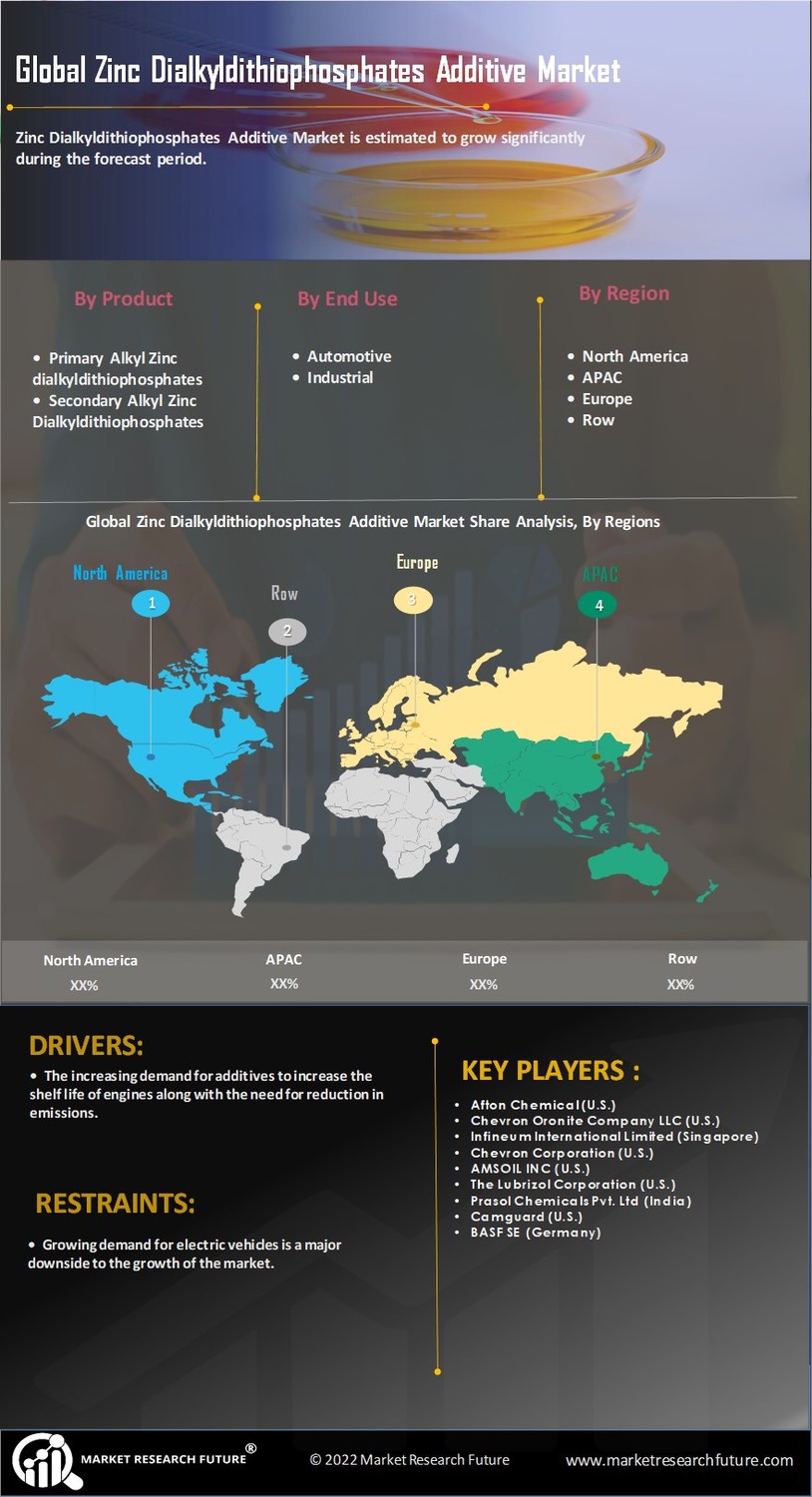 Global Zinc Dialkyldithiophosphates Additive Market

Zinc Dialkyldithiophosphates Additive Market is estimated to grow significantly during the forecast period.

By Product

• Primary Alkyl Zinc dialkyldithiophosphates
• Secondary Alkyl Zinc Dialkyldithiophosphates

By End Use

• Automotive
• Industrial

By Region

• North America
• APAC
• Europe
• Row

Global Zinc Dialkyldithiophosphates Additive Market Share Analysis, By Regions

North America
1
Row
2
Europe
3
APAC
4

| North America | APAC | Europe | Row |
|---|---|---|---|
| XX% | XX% | XX% | XX% |

DRIVERS:

• The increasing demand for additives to increase the shelf life of engines along with the need for reduction in emissions.

RESTRAINTS:

• Growing demand for electric vehicles is a major downside to the growth of the market.

KEY PLAYERS :

• Afton Chemical (U.S.)
• Chevron Oronite Company LLC (U.S.)
• Infineum International Limited (Singapore)
• Chevron Corporation (U.S.)
• AMSOIL INC (U.S.)
• The Lubrizol Corporation (U.S.)
• Prasol Chemicals Pvt. Ltd (India)
• Camguard (U.S.)
• BASF SE (Germany)

MARKET RESEARCH FUTURE®

© 2022 Market Research Future

www.marketresearchfuture.com