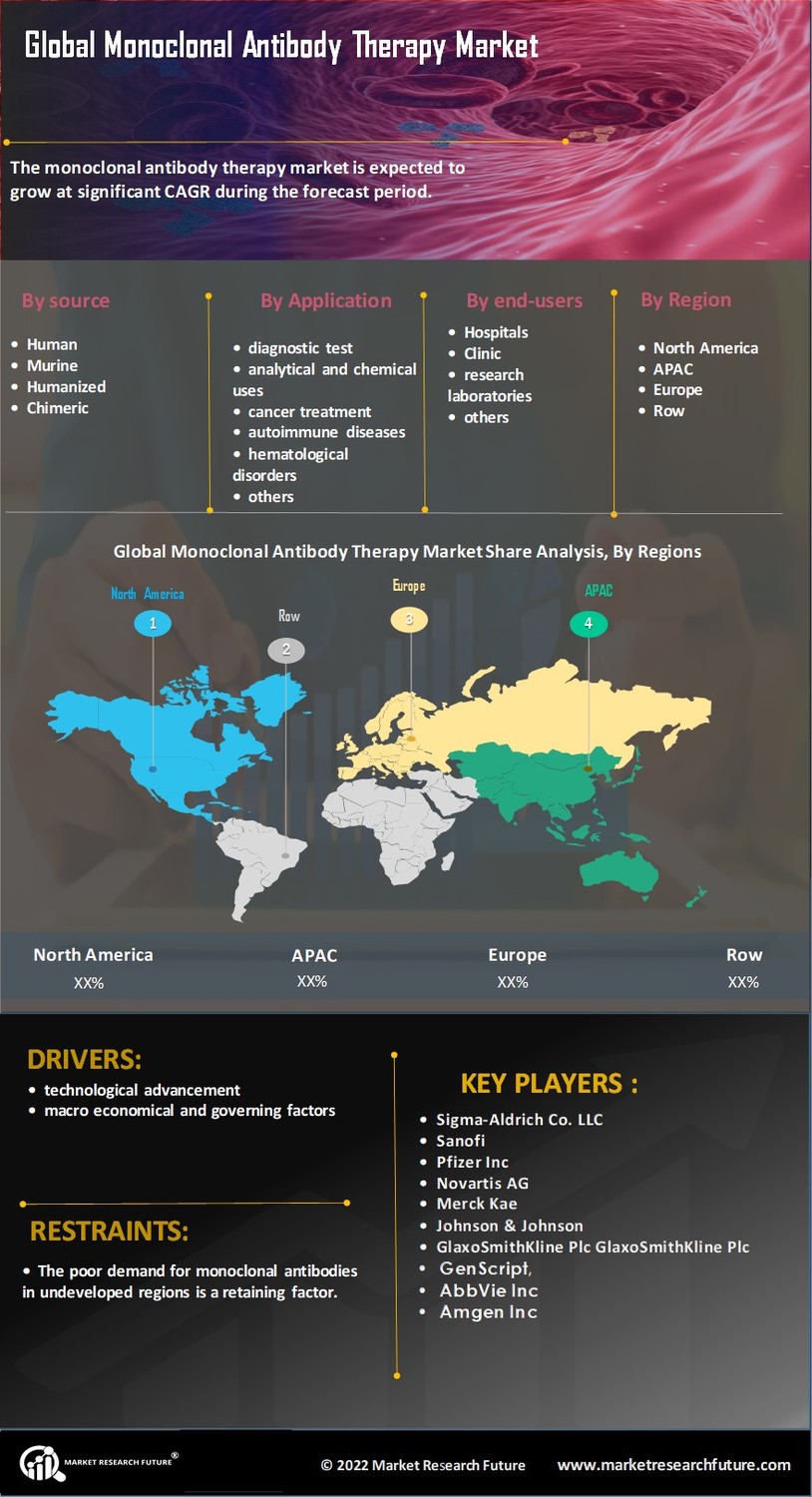 Global Monoclonal Antibody Therapy Market

The monoclonal antibody therapy market is expected to grow at significant CAGR during the forecast period.

By source

- Human
- Murine
- Humanized
- Chimeric

By Application

- diagnostic test
- analytical and chemical uses
- cancer treatment
- autoimmune diseases
- hematological disorders
- others

By end-users

- Hospitals
- Clinic
- research laboratories
- others

By Region

- North America
- APAC
- Europe
- Row

Global Monoclonal Antibody Therapy Market Share Analysis, By Regions

North America 1

Row 2

Europe 3

APAC 4

| North America | APAC | Europe | Row |
|---|---|---|---|
| XX% | XX% | XX% | XX% |

DRIVERS:

- technological advancement
- macro economical and governing factors

RESTRAINTS:

- The poor demand for monoclonal antibodies in undeveloped regions is a retaining factor.

KEY PLAYERS :

- Sigma-Aldrich Co. LLC
- Sanofi
- Pfizer Inc
- Novartis AG
- Merck Kae
- Johnson & Johnson
- GlaxoSmithKline Plc GlaxoSmithKline Plc
- GenScript,
- AbbVie Inc
- Amgen Inc

MARKET RESEARCH FUTURE®

© 2022 Market Research Future

www.marketresearchfuture.com