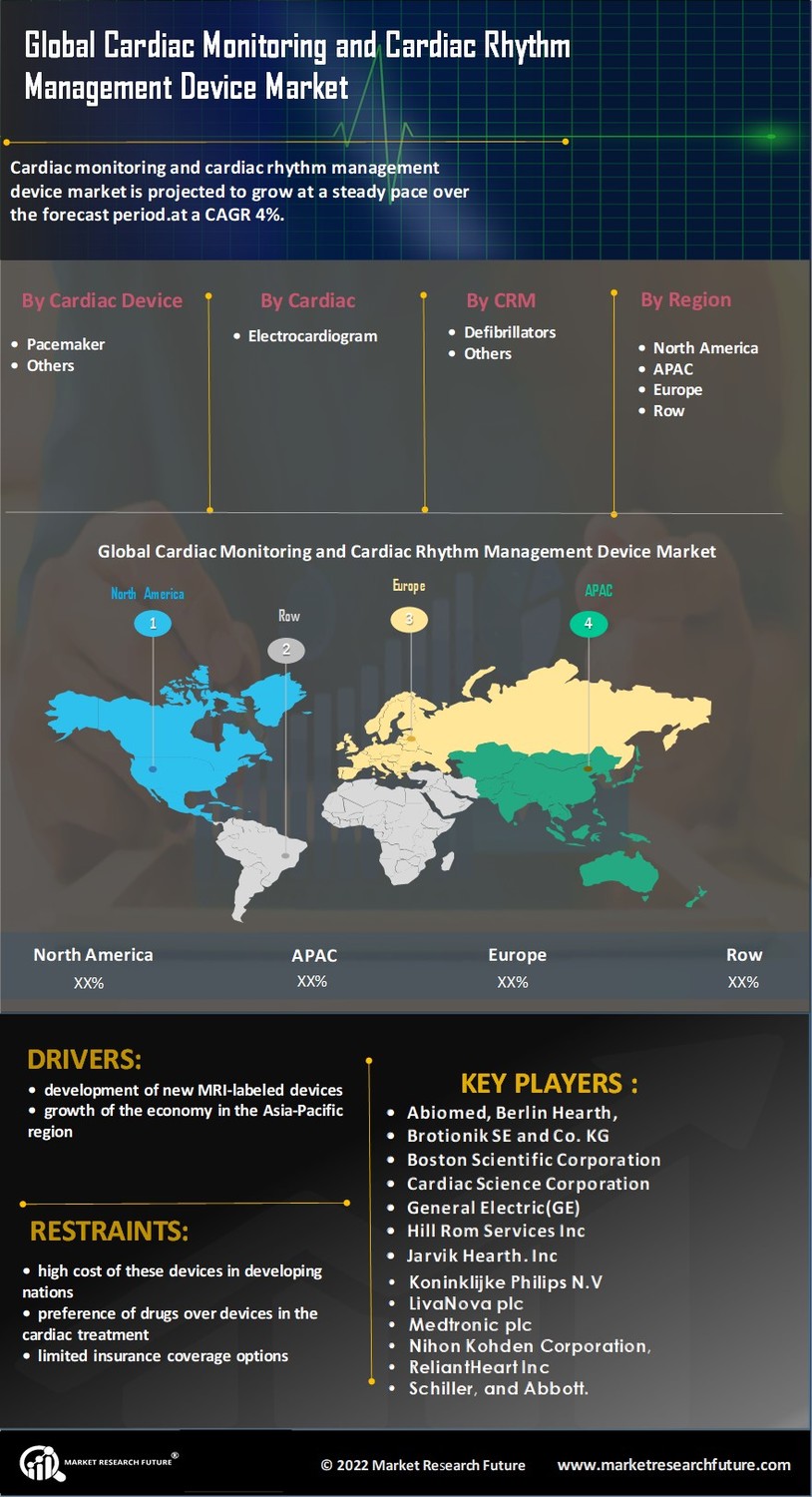 Global Cardiac Monitoring and Cardiac Rhythm Management Device Market

Cardiac monitoring and cardiac rhythm management device market is projected to grow at a steady pace over the forecast period.at a CAGR 4%.

By Cardiac Device
• Pacemaker
• Others

By Cardiac
• Electrocardiogram

By CRM
• Defibrillators
• Others

By Region
• North America
• APAC
• Europe
• Row

Global Cardiac Monitoring and Cardiac Rhythm Management Device Market

North America 1
Row 2
Europe 3
APAC 4

| North America | APAC | Europe | Row |
|---|---|---|---|
| XX% | XX% | XX% | XX% |

DRIVERS:
• development of new MRI-labeled devices
• growth of the economy in the Asia-Pacific region

RESTRAINTS:
• high cost of these devices in developing nations
• preference of drugs over devices in the cardiac treatment
• limited insurance coverage options

KEY PLAYERS :
• Abiomed, Berlin Hearth,
• Brotionik SE and Co. KG
• Boston Scientific Corporation
• Cardiac Science Corporation
• General Electric(GE)
• Hill Rom Services Inc
• Jarvik Hearth. Inc
• Koninklijke Philips N.V
• LivaNova plc
• Medtronic plc
• Nihon Kohden Corporation,
• ReliantHeart Inc
• Schiller, and Abbott.

MARKET RESEARCH FUTURE®
© 2022 Market Research Future
www.marketresearchfuture.com