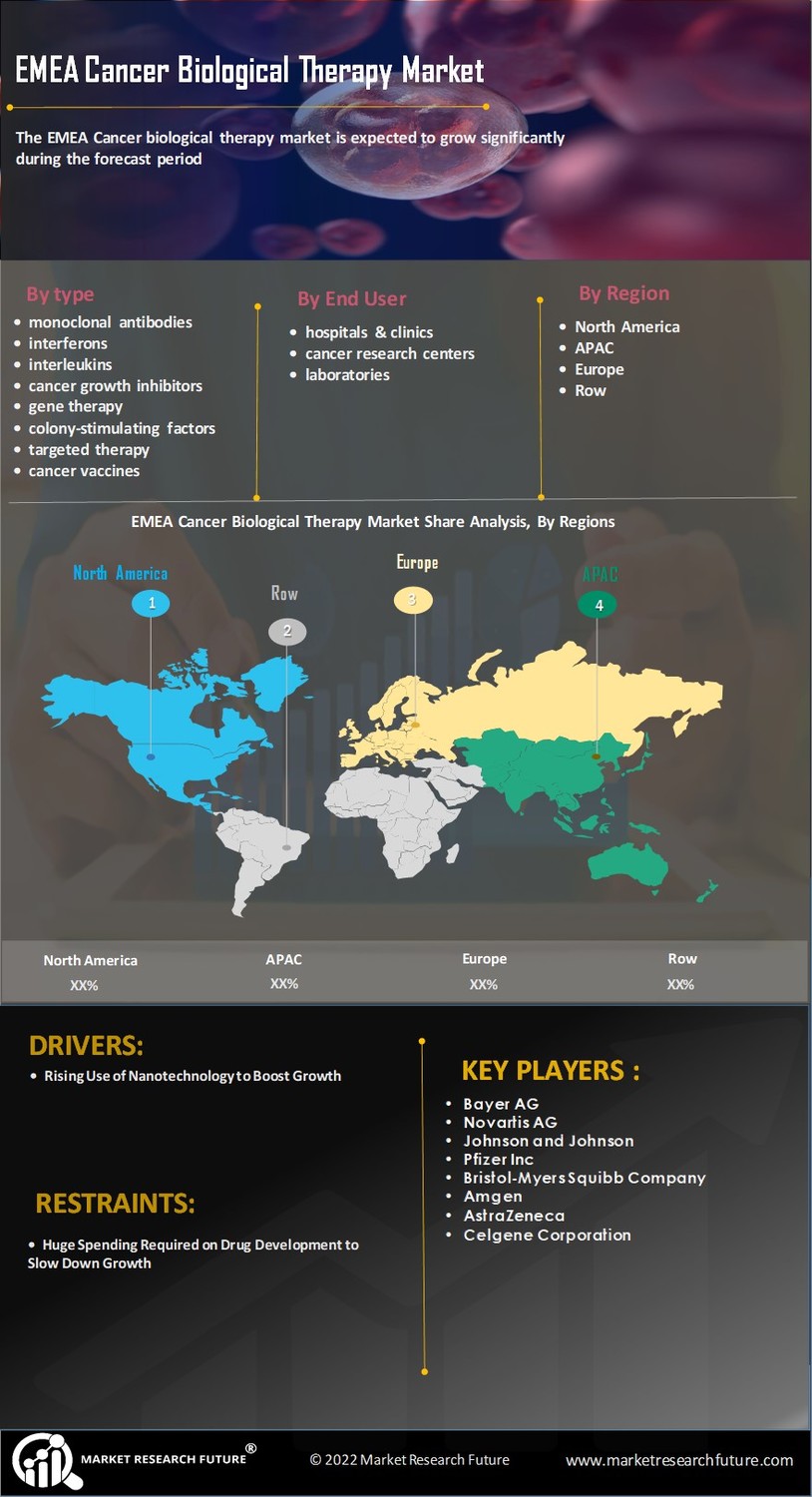 EMEA Cancer Biological Therapy Market

The EMEA Cancer biological therapy market is expected to grow significantly during the forecast period

By type
• monoclonal antibodies
• interferons
• interleukins
• cancer growth inhibitors
• gene therapy
• colony-stimulating factors
• targeted therapy
• cancer vaccines

By End User
• hospitals & clinics
• cancer research centers
• laboratories

By Region
• North America
• APAC
• Europe
• Row

EMEA Cancer Biological Therapy Market Share Analysis, By Regions

North America 1
Row 2
Europe 3
APAC 4

| North America | APAC | Europe | Row |
|---|---|---|---|
| XX% | XX% | XX% | XX% |

DRIVERS:
• Rising Use of Nanotechnology to Boost Growth

RESTRAINTS:
• Huge Spending Required on Drug Development to Slow Down Growth

KEY PLAYERS :
• Bayer AG
• Novartis AG
• Johnson and Johnson
• Pfizer Inc
• Bristol-Myers Squibb Company
• Amgen
• AstraZeneca
• Celgene Corporation

MARKET RESEARCH FUTURE®
© 2022 Market Research Future
www.marketresearchfuture.com