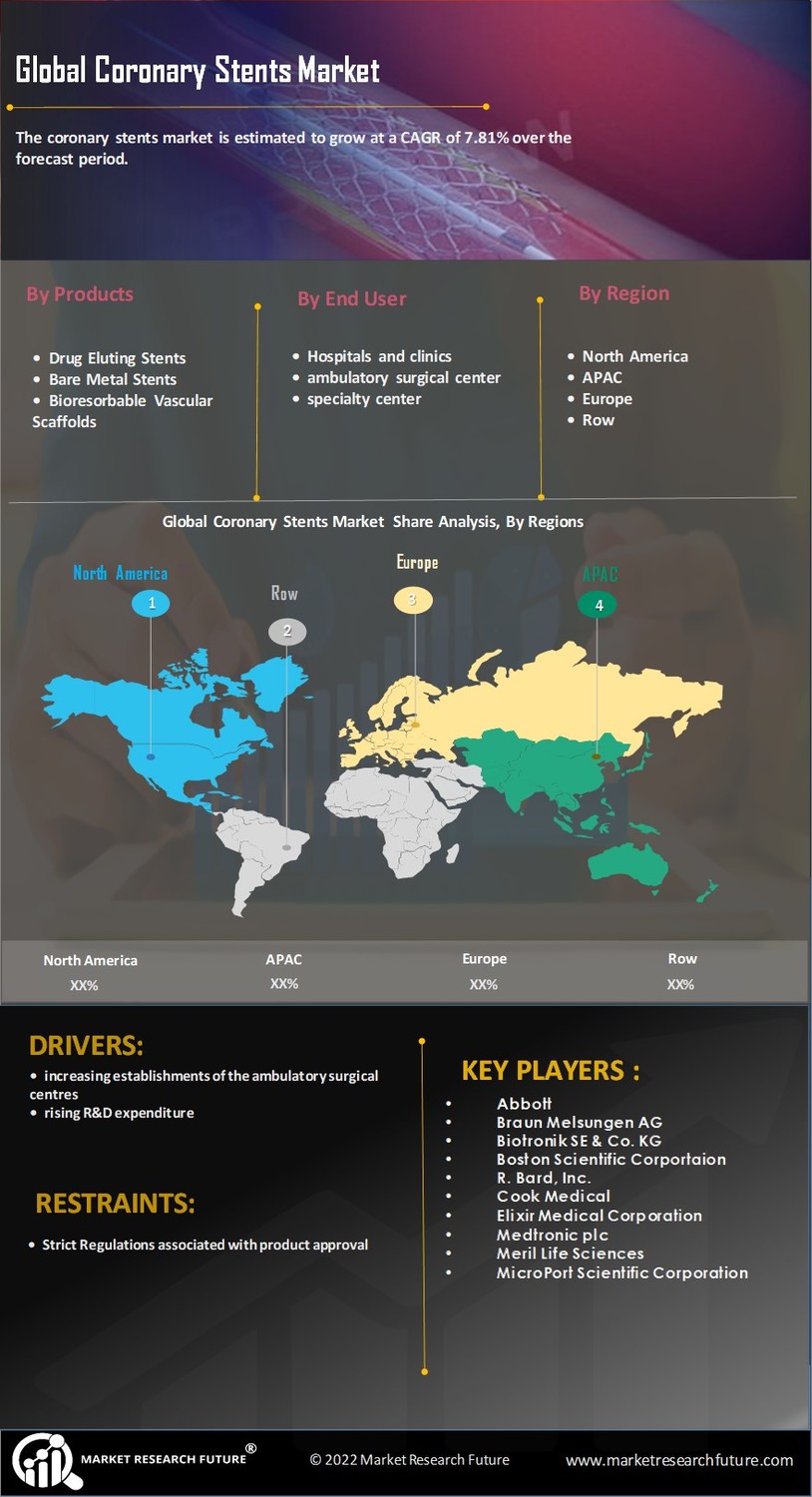 Global Coronary Stents Market

The coronary stents market is estimated to grow at a CAGR of 7.81% over the forecast period.

By Products

- Drug Eluting Stents
- Bare Metal Stents
- Bioresorbable Vascular Scaffolds

By End User

- Hospitals and clinics
- ambulatory surgical center
- specialty center

By Region

- North America
- APAC
- Europe
- Row

Global Coronary Stents Market Share Analysis, By Regions

North America 1
Row 2
Europe 3
APAC 4

| North America | APAC | Europe | Row |
|---|---|---|---|
| XX% | XX% | XX% | XX% |

DRIVERS:

- increasing establishments of the ambulatory surgical centres
- rising R&D expenditure

RESTRAINTS:

- Strict Regulations associated with product approval

KEY PLAYERS :

- Abbott
- Braun Melsungen AG
- Biotronik SE & Co. KG
- Boston Scientific Corportaion
- R. Bard, Inc.
- Cook Medical
- Elixir Medical Corporation
- Medtronic plc
- Meril Life Sciences
- MicroPort Scientific Corporation

MARKET RESEARCH FUTURE®

© 2022 Market Research Future

www.marketresearchfuture.com