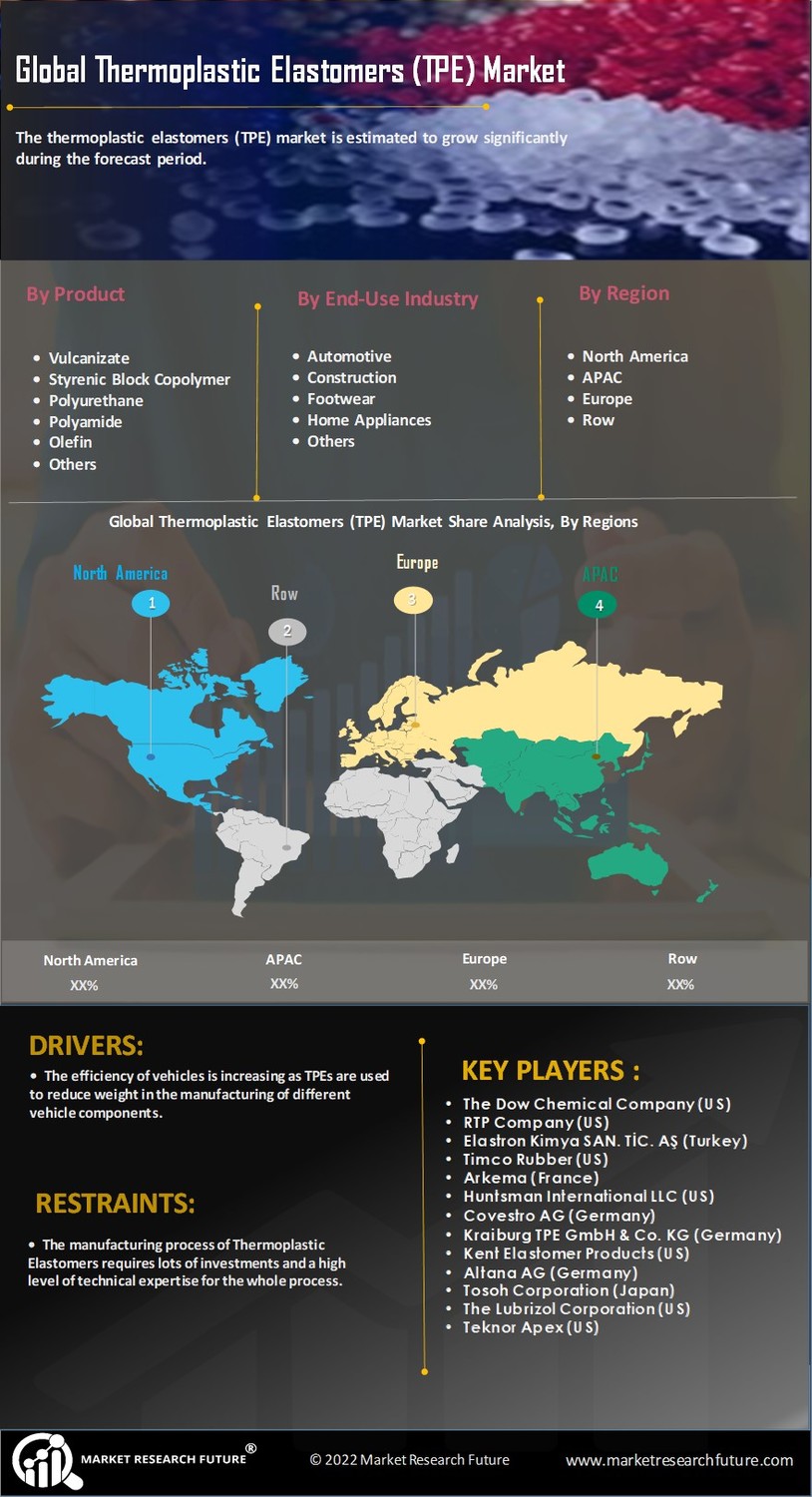 Global Thermoplastic Elastomers (TPE) Market

The thermoplastic elastomers (TPE) market is estimated to grow significantly during the forecast period.

By Product

- Vulcanizate
- Styrenic Block Copolymer
- Polyurethane
- Polyamide
- Olefin
- Others

By End-Use Industry

- Automotive
- Construction
- Footwear
- Home Appliances
- Others

By Region

- North America
- APAC
- Europe
- Row

Global Thermoplastic Elastomers (TPE) Market Share Analysis, By Regions

North America 1
Row 2
Europe 3
APAC 4

| North America | APAC | Europe | Row |
|---|---|---|---|
| XX% | XX% | XX% | XX% |

DRIVERS:

- The efficiency of vehicles is increasing as TPEs are used to reduce weight in the manufacturing of different vehicle components.

RESTRAINTS:

- The manufacturing process of Thermoplastic Elastomers requires lots of investments and a high level of technical expertise for the whole process.

KEY PLAYERS :

- The Dow Chemical Company (US)
- RTP Company (US)
- Elastron Kimya SAN. TİC. AŞ (Turkey)
- Timco Rubber (US)
- Arkema (France)
- Huntsman International LLC (US)
- Covestro AG (Germany)
- Kraiburg TPE GmbH & Co. KG (Germany)
- Kent Elastomer Products (US)
- Altana AG (Germany)
- Tosoh Corporation (Japan)
- The Lubrizol Corporation (US)
- Teknor Apex (US)

MARKET RESEARCH FUTURE®

© 2022 Market Research Future

www.marketresearchfuture.com