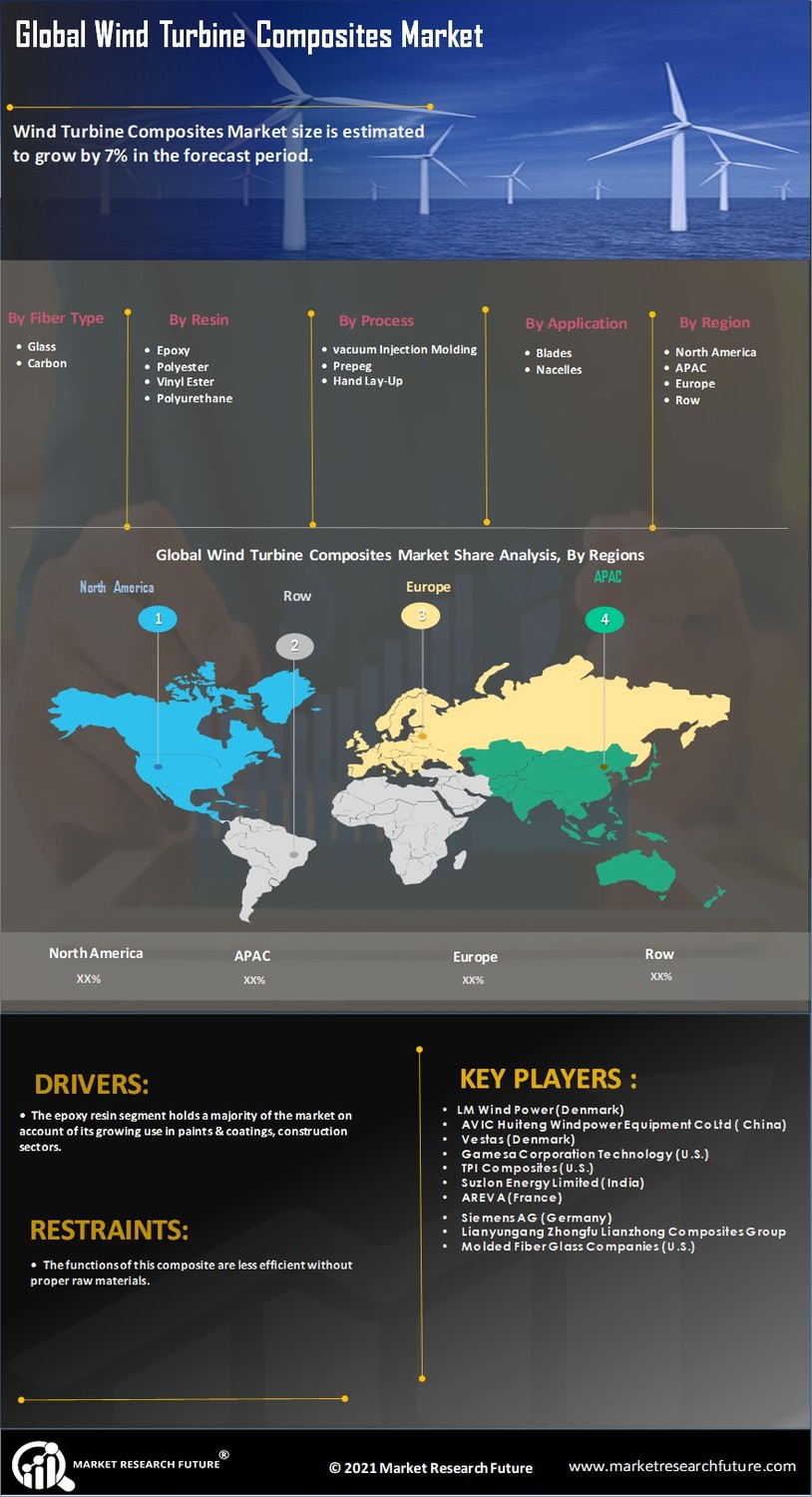 Global Wind Turbine Composites Market

Wind Turbine Composites Market size is estimated to grow by 7% in the forecast period.

By Fiber Type
- Glass
- Carbon

By Resin
- Epoxy
- Polyester
- Vinyl Ester
- Polyurethane

By Process
- vacuum Injection Molding
- Prepeg
- Hand Lay-Up

By Application
- Blades
- Nacelles

By Region
- North America
- APAC
- Europe
- Row

Global Wind Turbine Composites Market Share Analysis, By Regions

North America
1
Row
2
Europe
3
APAC
4

North America
XX%
APAC
XX%
Europe
XX%
Row
XX%

DRIVERS:
- The epoxy resin segment holds a majority of the market on account of its growing use in paints & coatings, construction sectors.

RESTRAINTS:
- The functions of this composite are less efficient without proper raw materials.

KEY PLAYERS :
- LM Wind Power (Denmark)
- AVIC Huiteng Windpower Equipment Co Ltd ( China)
- Vestas (Denmark)
- Gamesa Corporation Technology (U.S.)
- TPI Composites (U.S.)
- Suzlon Energy Limited (India)
- AREVA (France)
- Siemens AG (Germany)
- Lianyungang Zhongfu Lianzhong Composites Group
- Molded Fiber Glass Companies (U.S.)

MARKET RESEARCH FUTURE®
© 2021 Market Research Future
www.marketresearchfuture.com