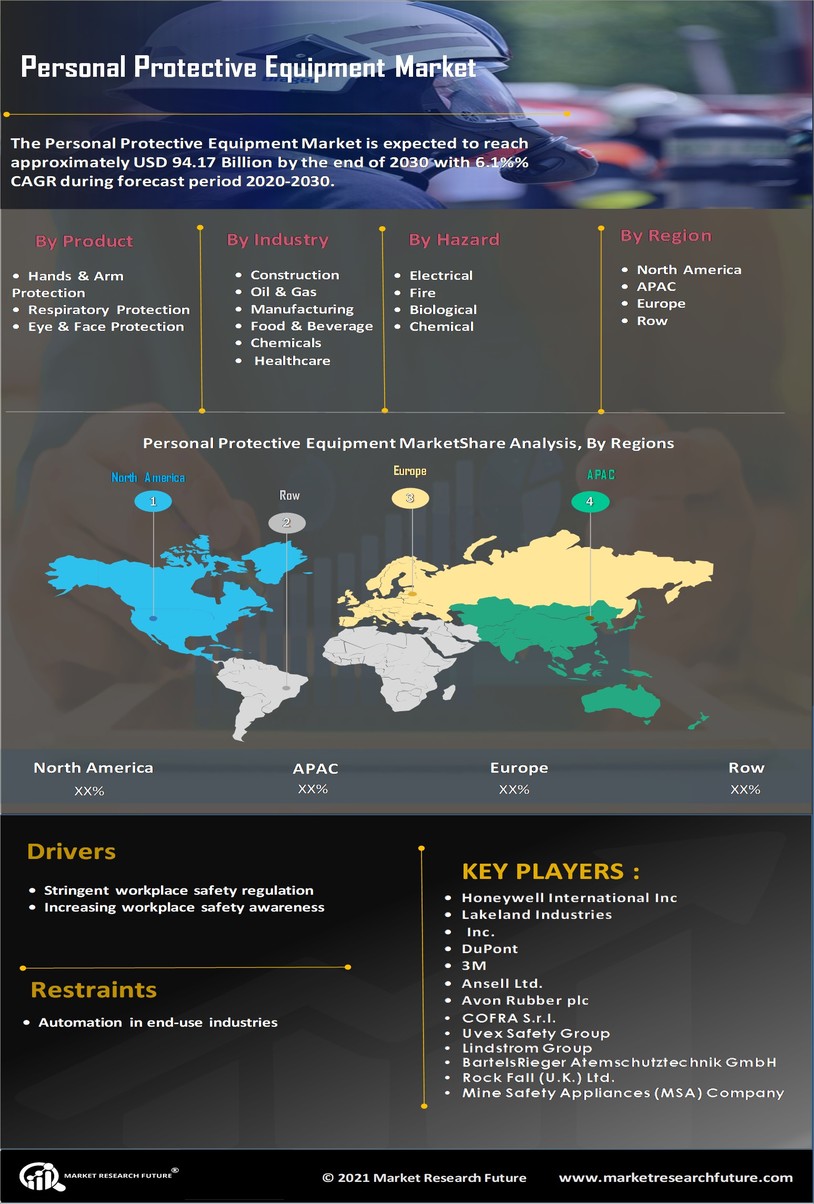 Personal Protective Equipment Market

The Personal Protective Equipment Market is expected to reach approximately USD 94.17 Billion by the end of 2030 with 6.1%% CAGR during forecast period 2020-2030.

By Product
• Hands & Arm Protection
• Respiratory Protection
• Eye & Face Protection

By Industry
• Construction
• Oil & Gas
• Manufacturing
• Food & Beverage
• Chemicals
• Healthcare

By Hazard
• Electrical
• Fire
• Biological
• Chemical

By Region
• North America
• APAC
• Europe
• Row

Personal Protective Equipment MarketShare Analysis, By Regions

North America
1
Row
2
Europe
3
APAC
4

North America
XX%

APAC
XX%

Europe
XX%

Row
XX%

Drivers
• Stringent workplace safety regulation
• Increasing workplace safety awareness

Restraints
• Automation in end-use industries

KEY PLAYERS :
• Honeywell International Inc
• Lakeland Industries
• Inc.
• DuPont
• 3M
• Ansell Ltd.
• Avon Rubber plc
• COFRA S.r.l.
• Uvex Safety Group
• Lindstrom Group
• BartelsRieger Atemschutztechnik GmbH
• Rock Fall (U.K.) Ltd.
• Mine Safety Appliances (MSA) Company

MARKET RESEARCH FUTURE®
© 2021 Market Research Future
www.marketresearchfuture.com