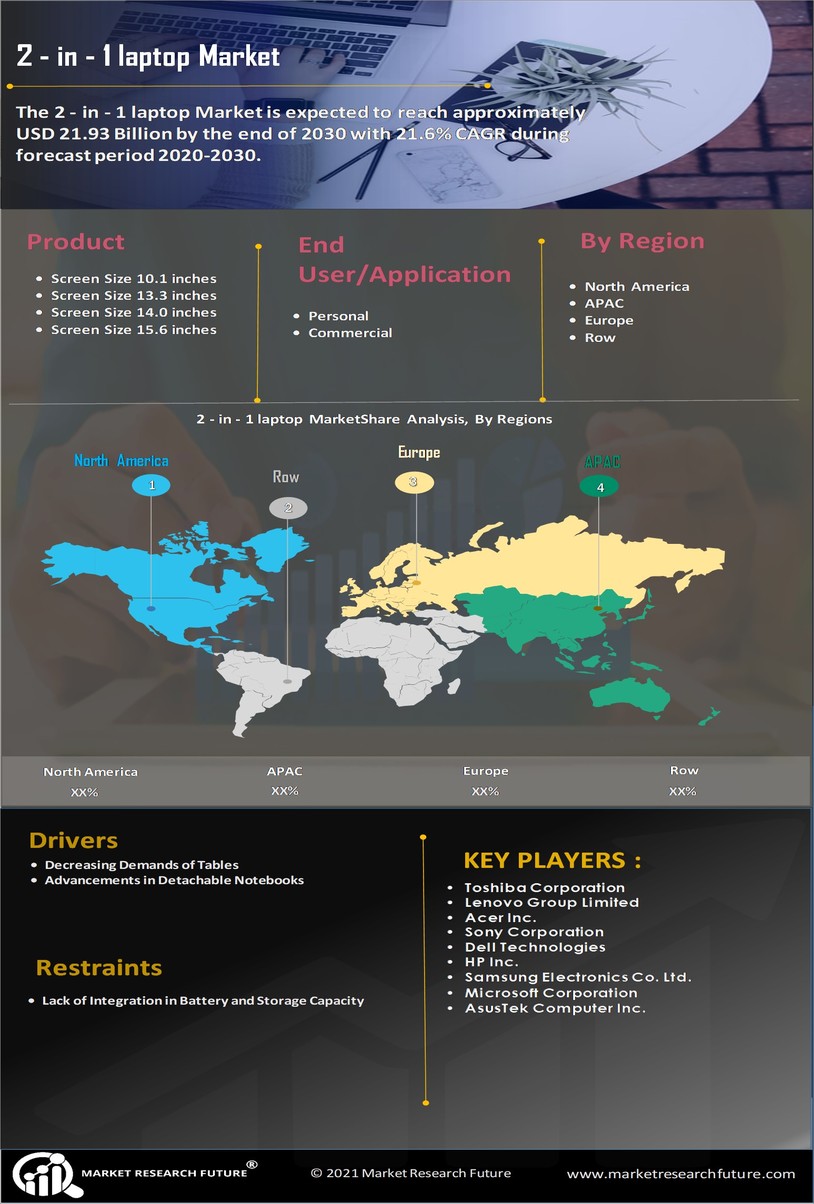 2 - in - 1 laptop Market

The 2 - in - 1 laptop Market is expected to reach approximately USD 21.93 Billion by the end of 2030 with 21.6% CAGR during forecast period 2020-2030.

Product
- Screen Size 10.1 inches
- Screen Size 13.3 inches
- Screen Size 14.0 inches
- Screen Size 15.6 inches

End User/Application
- Personal
- Commercial

By Region
- North America
- APAC
- Europe
- Row

2 - in - 1 laptop MarketShare Analysis, By Regions

North America
1
Row
2
Europe
3
APAC
4

| North America | APAC | Europe | Row |
|---|---|---|---|
| XX% | XX% | XX% | XX% |

Drivers
- Decreasing Demands of Tables
- Advancements in Detachable Notebooks

Restraints
- Lack of Integration in Battery and Storage Capacity

KEY PLAYERS :
- Toshiba Corporation
- Lenovo Group Limited
- Acer Inc.
- Sony Corporation
- Dell Technologies
- HP Inc.
- Samsung Electronics Co. Ltd.
- Microsoft Corporation
- AsusTek Computer Inc.

MARKET RESEARCH FUTURE®
© 2021 Market Research Future
www.marketresearchfuture.com