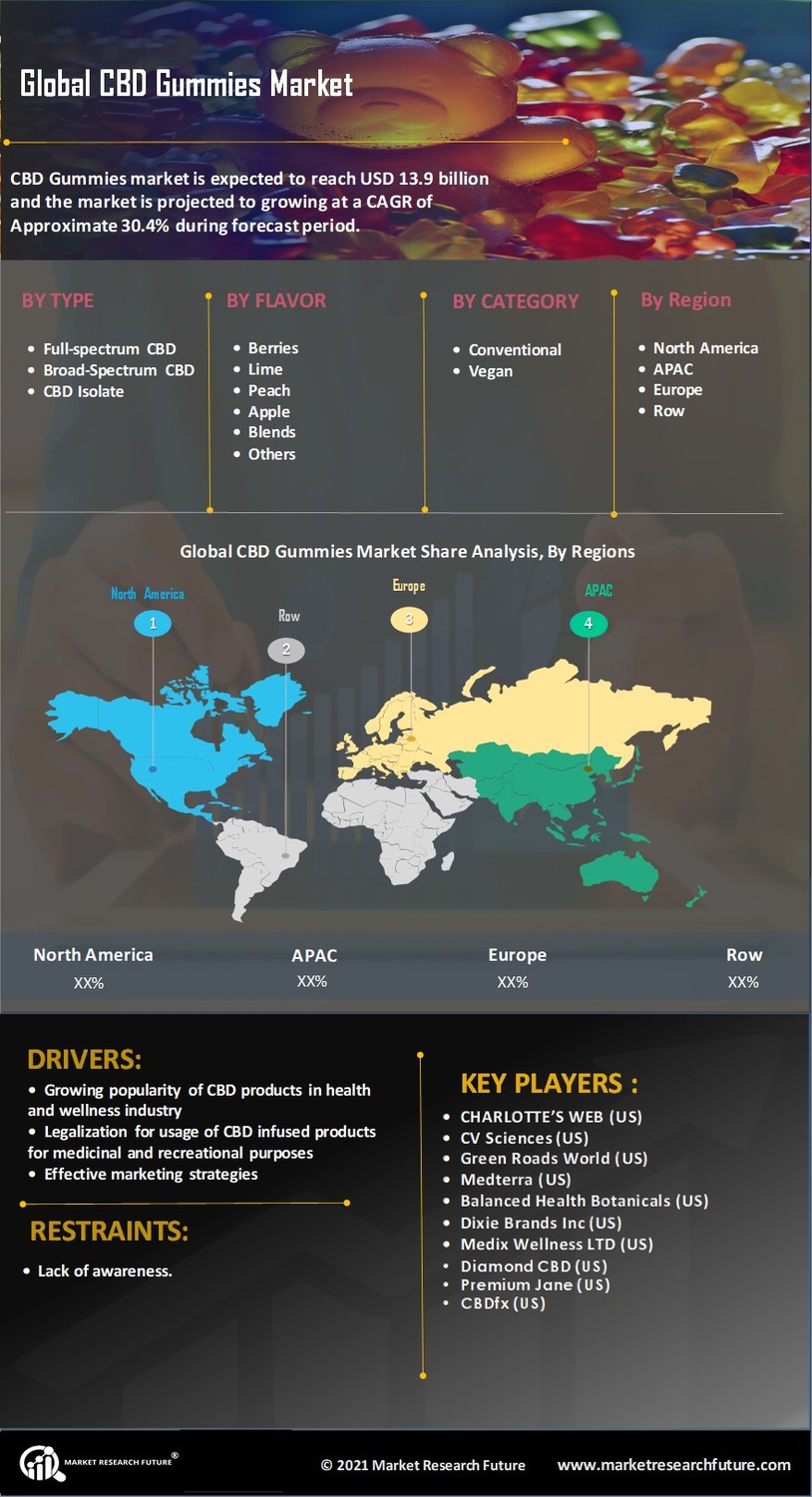 Global CBD Gummies Market

CBD Gummies market is expected to reach USD 13.9 billion and the market is projected to growing at a CAGR of Approximate 30.4% during forecast period.

BY TYPE
• Full-spectrum CBD
• Broad-Spectrum CBD
• CBD Isolate

BY FLAVOR
• Berries
• Lime
• Peach
• Apple
• Blends
• Others

BY CATEGORY
• Conventional
• Vegan

By Region
• North America
• APAC
• Europe
• Row

Global CBD Gummies Market Share Analysis, By Regions

North America 1
Row 2
Europe 3
APAC 4

| North America | APAC | Europe | Row |
|---|---|---|---|
| XX% | XX% | XX% | XX% |

DRIVERS:
• Growing popularity of CBD products in health and wellness industry
• Legalization for usage of CBD infused products for medicinal and recreational purposes
• Effective marketing strategies

RESTRAINTS:
• Lack of awareness.

KEY PLAYERS :
• CHARLOTTE'S WEB (US)
• CV Sciences (US)
• Green Roads World (US)
• Medterra (US)
• Balanced Health Botanicals (US)
• Dixie Brands Inc (US)
• Medix Wellness LTD (US)
• Diamond CBD (US)
• Premium Jane (US)
• CBDfx (US)

MARKET RESEARCH FUTURE®
© 2021 Market Research Future
www.marketresearchfuture.com