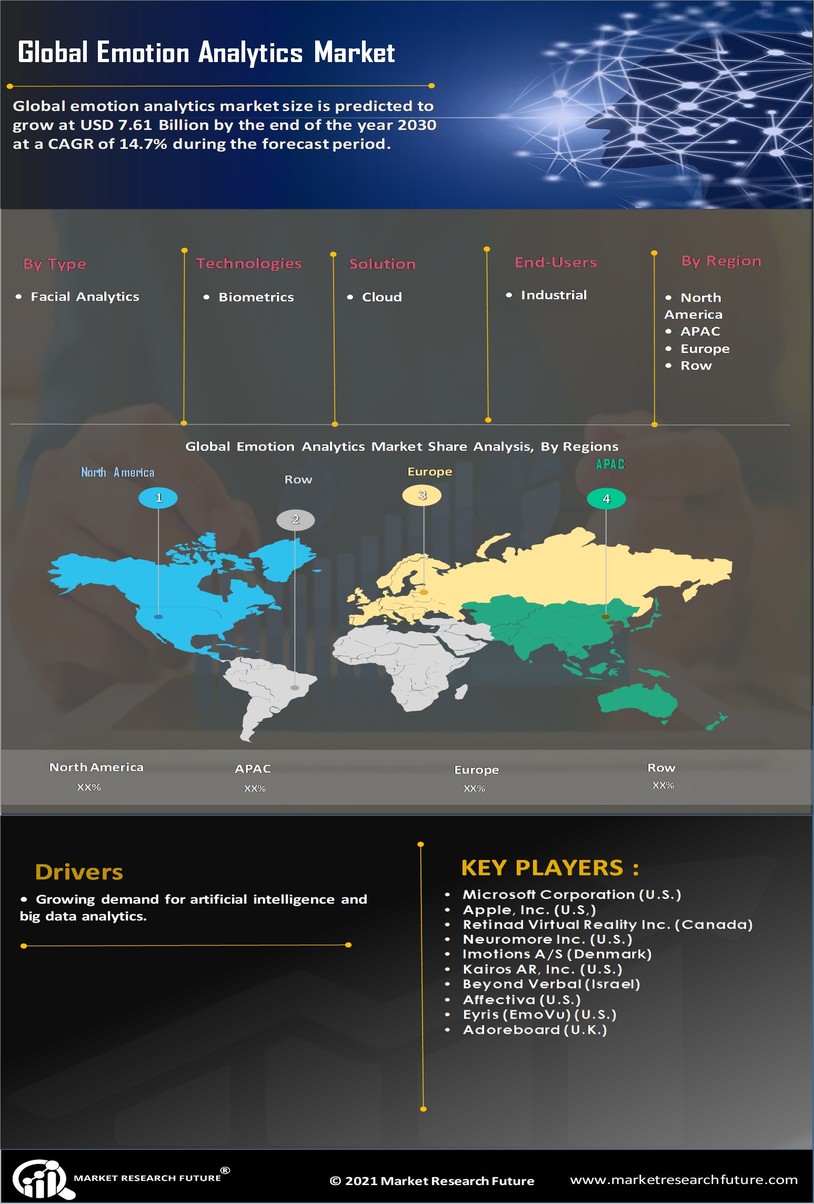 Global Emotion Analytics Market

Global emotion analytics market size is predicted to grow at USD 7.61 Billion by the end of the year 2030 at a CAGR of 14.7% during the forecast period.

By Type
• Facial Analytics

Technologies
• Biometrics

Solution
• Cloud

End-Users
• Industrial

By Region
• North America
• APAC
• Europe
• Row

Global Emotion Analytics Market Share Analysis, By Regions

North America
1

Row
2

Europe
3

APAC
4

North America
XX%

APAC
XX%

Europe
XX%

Row
XX%

Drivers
• Growing demand for artificial intelligence and big data analytics.

KEY PLAYERS :
• Microsoft Corporation (U.S.)
• Apple, Inc. (U.S,)
• Retinad Virtual Reality Inc. (Canada)
• Neuromore Inc. (U.S.)
• Imotions A/S (Denmark)
• Kairos AR, Inc. (U.S.)
• Beyond Verbal (Israel)
• Affectiva (U.S.)
• Eyris (EmoVu) (U.S.)
• Adoreboard (U.K.)

MARKET RESEARCH FUTURE®

© 2021 Market Research Future

www.marketresearchfuture.com