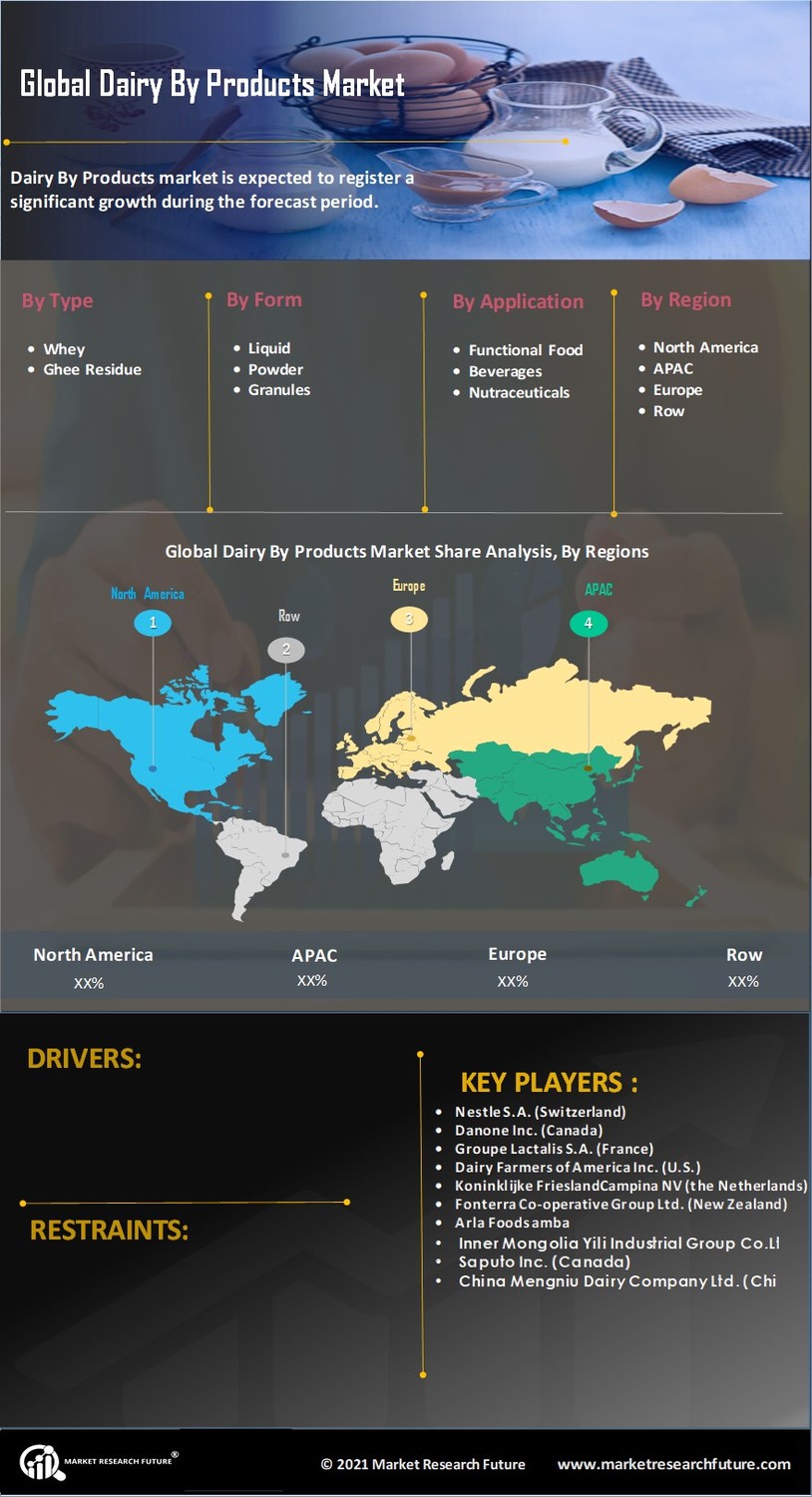 Global Dairy By Products Market

Dairy By Products market is expected to register a significant growth during the forecast period.

By Type

- Whey
- Ghee Residue

By Form

- Liquid
- Powder
- Granules

By Application

- Functional Food
- Beverages
- Nutraceuticals

By Region

- North America
- APAC
- Europe
- Row

Global Dairy By Products Market Share Analysis, By Regions

North America 1
Row 2
Europe 3
APAC 4

North America XX%
APAC XX%
Europe XX%
Row XX%

DRIVERS:

RESTRAINTS:

KEY PLAYERS :

- Nestle S.A. (Switzerland)
- Danone Inc. (Canada)
- Groupe Lactalis S.A. (France)
- Dairy Farmers of America Inc. (U.S.)
- Koninklijke FrieslandCampina NV (the Netherlands)
- Fonterra Co-operative Group Ltd. (New Zealand)
- Arla Foods amba
- Inner Mongolia Yili Industrial Group Co.Ll
- Saputo Inc. (Canada)
- China Mengniu Dairy Company Ltd. (Chi

MARKET RESEARCH FUTURE®

© 2021 Market Research Future www.marketresearchfuture.com