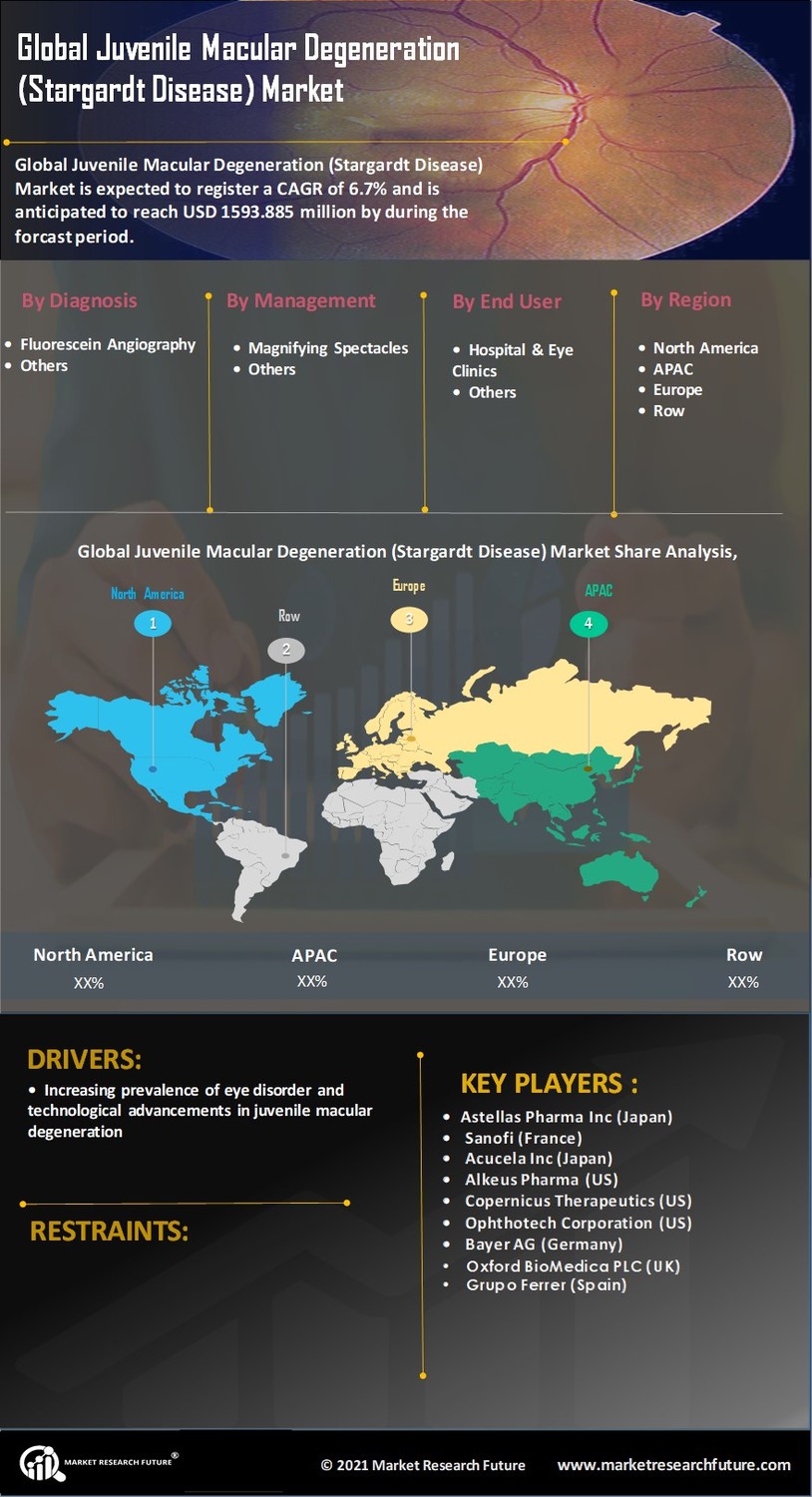 Global Juvenile Macular Degeneration (Stargardt Disease) Market

Global Juvenile Macular Degeneration (Stargardt Disease) Market is expected to register a CAGR of 6.7% and is anticipated to reach USD 1593.885 million by during the forcast period.

By Diagnosis
• Fluorescein Angiography
• Others

By Management
• Magnifying Spectacles
• Others

By End User
• Hospital & Eye Clinics
• Others

By Region
• North America
• APAC
• Europe
• Row

Global Juvenile Macular Degeneration (Stargardt Disease) Market Share Analysis,

North America
1
Row
2
Europe
3
APAC
4

| North America | APAC | Europe | Row |
|---|---|---|---|
| XX% | XX% | XX% | XX% |

DRIVERS:
• Increasing prevalence of eye disorder and technological advancements in juvenile macular degeneration

RESTRAINTS:

KEY PLAYERS :
• Astellas Pharma Inc (Japan)
• Sanofi (France)
• Acucela Inc (Japan)
• Alkeus Pharma (US)
• Copernicus Therapeutics (US)
• Ophthotech Corporation (US)
• Bayer AG (Germany)
• Oxford BioMedica PLC (UK)
• Grupo Ferrer (Spain)

MARKET RESEARCH FUTURE®
© 2021 Market Research Future
www.marketresearchfuture.com