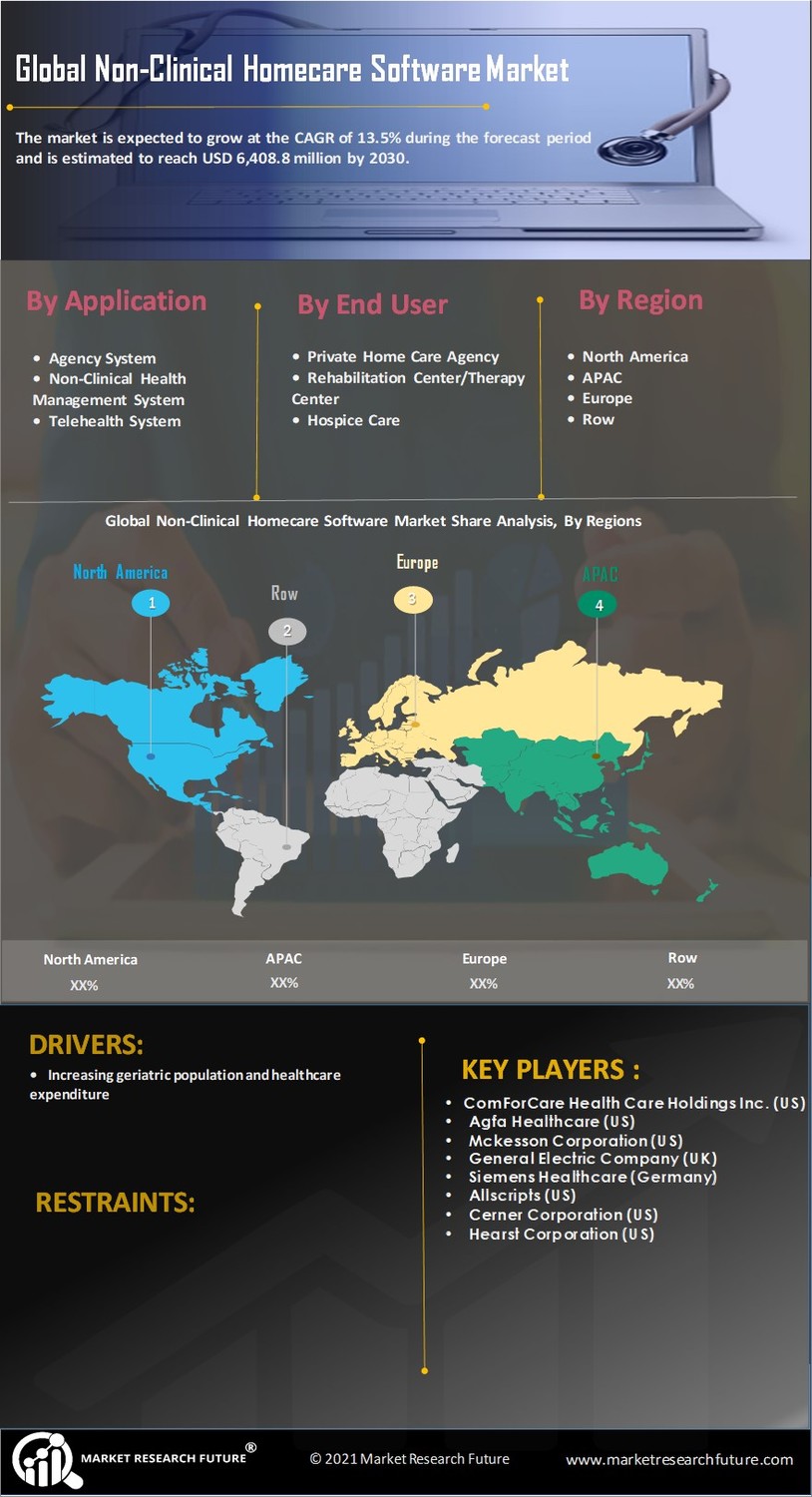 Global Non-Clinical Homecare Software Market

The market is expected to grow at the CAGR of 13.5% during the forecast period and is estimated to reach USD 6,408.8 million by 2030.

By Application

• Agency System
• Non-Clinical Health Management System
• Telehealth System

By End User

• Private Home Care Agency
• Rehabilitation Center/Therapy Center
• Hospice Care

By Region

• North America
• APAC
• Europe
• Row

Global Non-Clinical Homecare Software Market Share Analysis, By Regions

North America
1
Row
2
Europe
3
APAC
4

| North America | APAC | Europe | Row |
|---|---|---|---|
| XX% | XX% | XX% | XX% |

DRIVERS:

• Increasing geriatric population and healthcare expenditure

RESTRAINTS:

KEY PLAYERS :

• ComForCare Health Care Holdings Inc. (US)
• Agfa Healthcare (US)
• Mckesson Corporation (US)
• General Electric Company (UK)
• Siemens Healthcare (Germany)
• Allscripts (US)
• Cerner Corporation (US)
• Hearst Corporation (US)

MARKET RESEARCH FUTURE®

© 2021 Market Research Future

www.marketresearchfuture.com