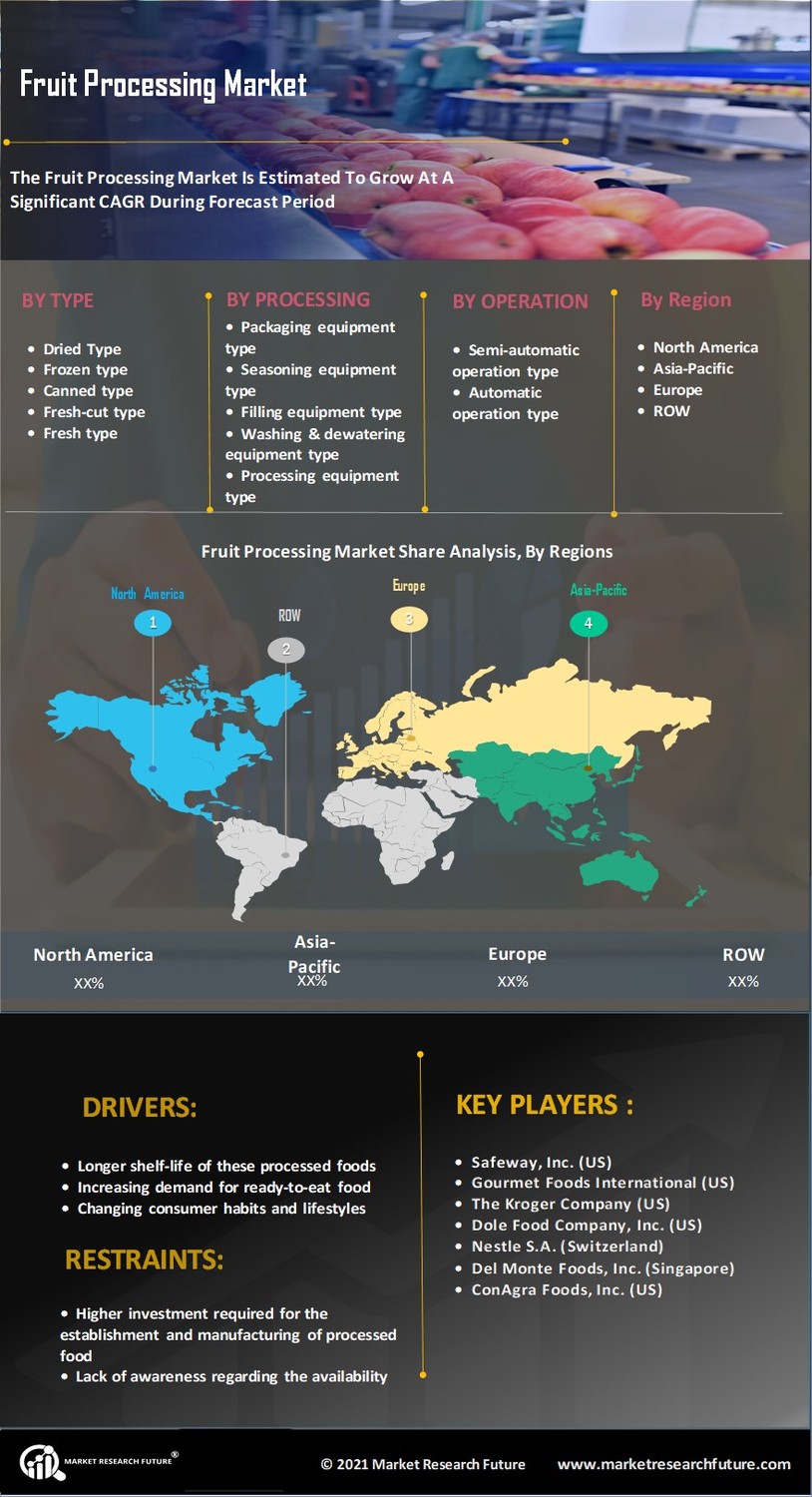 Fruit Processing Market

The Fruit Processing Market Is Estimated To Grow At A Significant CAGR During Forecast Period

BY TYPE
• Dried Type
• Frozen type
• Canned type
• Fresh-cut type
• Fresh type

BY PROCESSING
• Packaging equipment type
• Seasoning equipment type
• Filling equipment type
• Washing & dewatering equipment type
• Processing equipment type

BY OPERATION
• Semi-automatic operation type
• Automatic operation type

By Region
• North America
• Asia-Pacific
• Europe
• ROW

Fruit Processing Market Share Analysis, By Regions

North America
1
ROW
2
Europe
3
Asia-Pacific
4

North America
XX%
Asia-Pacific
XX%
Europe
XX%
ROW
XX%

DRIVERS:
• Longer shelf-life of these processed foods
• Increasing demand for ready-to-eat food
• Changing consumer habits and lifestyles

RESTRAINTS:
• Higher investment required for the establishment and manufacturing of processed food
• Lack of awareness regarding the availability

KEY PLAYERS :
• Safeway, Inc. (US)
• Gourmet Foods International (US)
• The Kroger Company (US)
• Dole Food Company, Inc. (US)
• Nestle S.A. (Switzerland)
• Del Monte Foods, Inc. (Singapore)
• ConAgra Foods, Inc. (US)

MARKET RESEARCH FUTURE®
© 2021 Market Research Future
www.marketresearchfuture.com