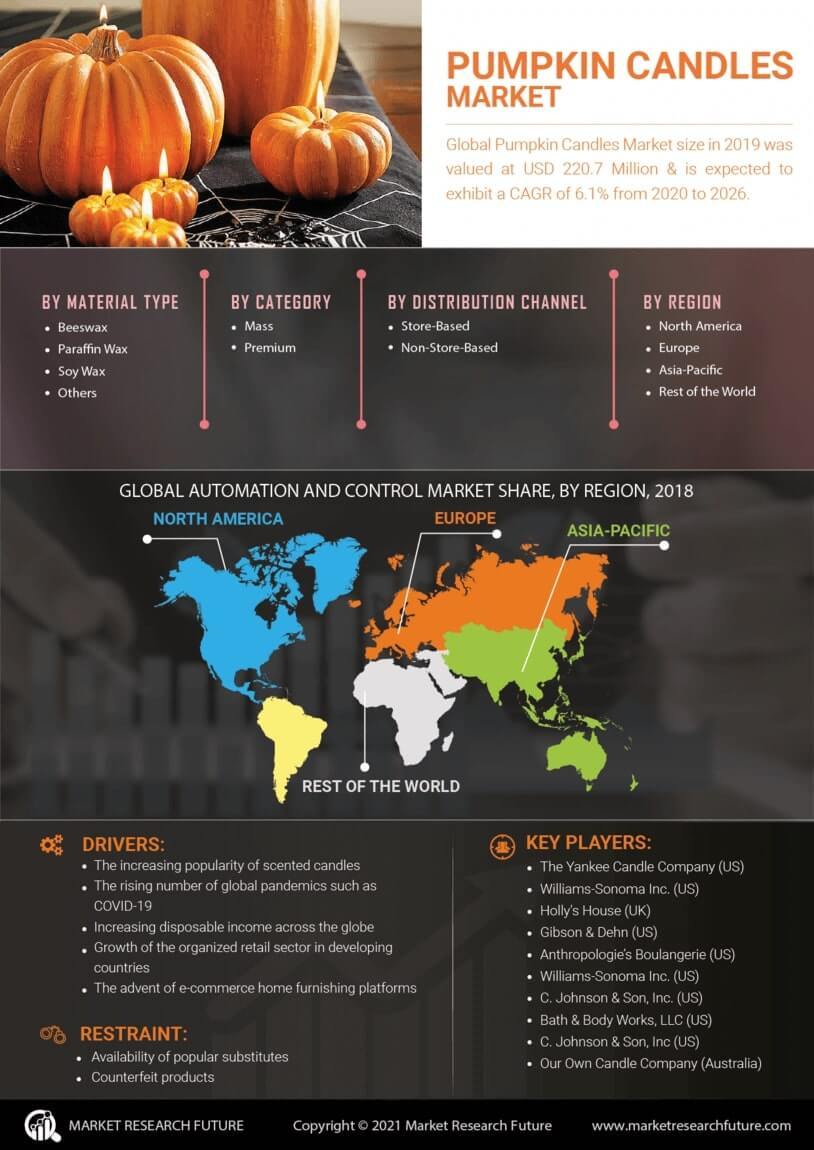 PUMPKIN CANDLES MARKET

Global Pumpkin Candles Market size in 2019 was valued at USD 220.7 Million & is expected to exhibit a CAGR of 6.1% from 2020 to 2026.

BY MATERIAL TYPE
- Beeswax
- Paraffin Wax
- Soy Wax
- Others

BY CATEGORY
- Mass
- Premium

BY DISTRIBUTION CHANNEL
- Store-Based
- Non-Store-Based

BY REGION
- North America
- Europe
- Asia-Pacific
- Rest of the World

GLOBAL AUTOMATION AND CONTROL MARKET SHARE, BY REGION, 2018

NORTH AMERICA
EUROPE
ASIA-PACIFIC
REST OF THE WORLD

DRIVERS:
- The increasing popularity of scented candles
- The rising number of global pandemics such as COVID-19
- Increasing disposable income across the globe
- Growth of the organized retail sector in developing countries
- The advent of e-commerce home furnishing platforms

RESTRAINT:
- Availability of popular substitutes
- Counterfeit products

KEY PLAYERS:
- The Yankee Candle Company (US)
- Williams-Sonoma Inc. (US)
- Holly's House (UK)
- Gibson & Dehn (US)
- Anthropologie's Boulangerie (US)
- Williams-Sonoma Inc. (US)
- C. Johnson & Son, Inc. (US)
- Bath & Body Works, LLC (US)
- C. Johnson & Son, Inc (US)
- Our Own Candle Company (Australia)

MARKET RESEARCH FUTURE
Copyright © 2021 Market Research Future
www.marketresearchfuture.com