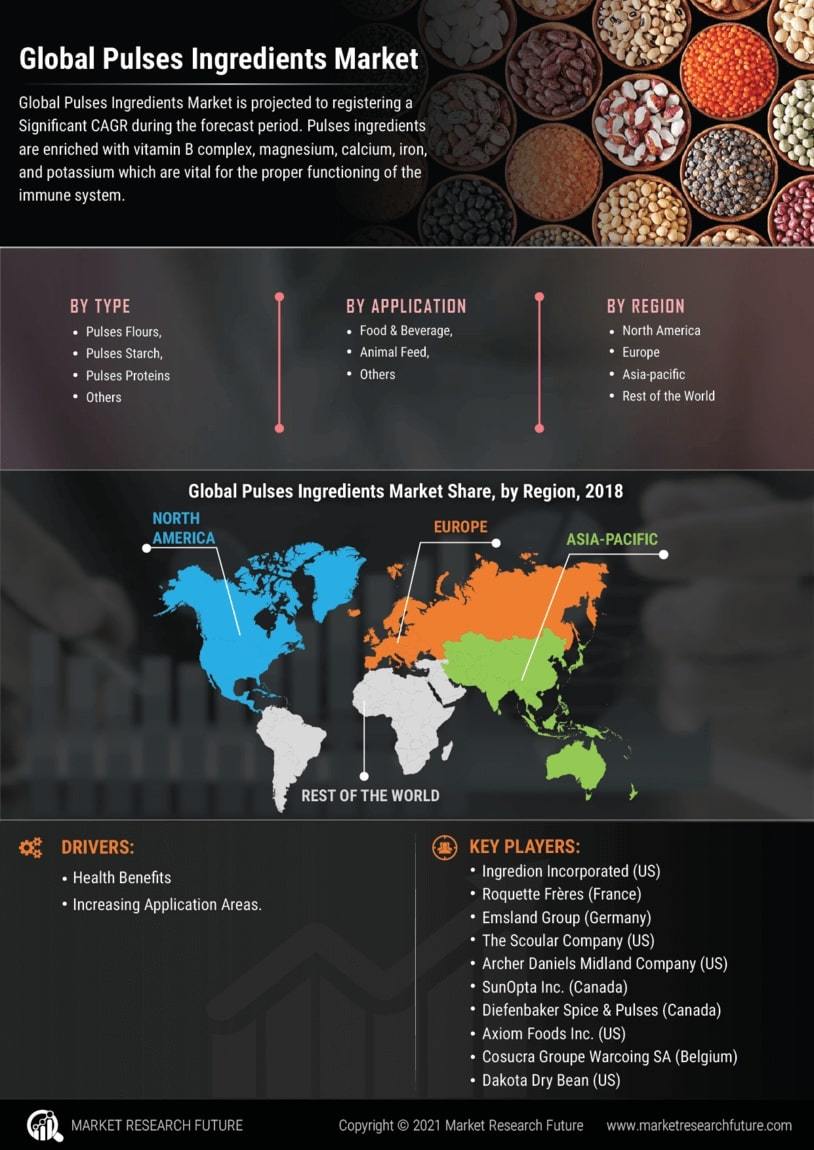 Global Pulses Ingredients Market

Global Pulses Ingredients Market is projected to registering a Significant CAGR during the forecast period. Pulses ingredients are enriched with vitamin B complex, magnesium, calcium, iron, and potassium which are vital for the proper functioning of the immune system.

BY TYPE
• Pulses Flours,
• Pulses Starch,
• Pulses Proteins
• Others

BY APPLICATION
• Food & Beverage,
• Animal Feed,
• Others

BY REGION
• North America
• Europe
• Asia-pacific
• Rest of the World

Global Pulses Ingredients Market Share, by Region, 2018

NORTH AMERICA
EUROPE
ASIA-PACIFIC
REST OF THE WORLD

DRIVERS:
• Health Benefits
• Increasing Application Areas.

KEY PLAYERS:
• Ingredion Incorporated (US)
• Roquette Frères (France)
• Emsland Group (Germany)
• The Scoular Company (US)
• Archer Daniels Midland Company (US)
• SunOpta Inc. (Canada)
• Diefenbaker Spice & Pulses (Canada)
• Axiom Foods Inc. (US)
• Cosucra Groupe Warcoing SA (Belgium)
• Dakota Dry Bean (US)

MARKET RESEARCH FUTURE
Copyright © 2021 Market Research Future
www.marketresearchfuture.com