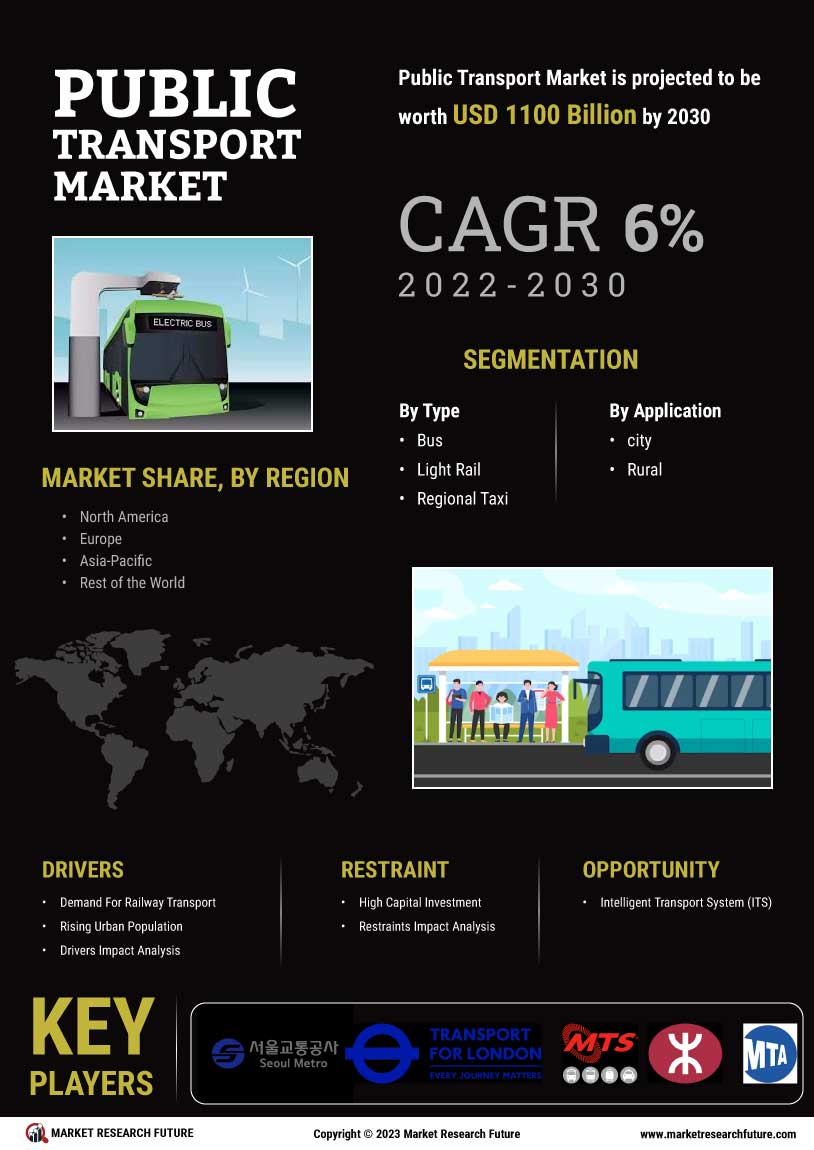 PUBLIC TRANSPORT MARKET

Public Transport Market is projected to be worth USD 1100 Billion by 2030

CAGR 6%
2022-2030

ELECTRIC BUS

SEGMENTATION

By Type
• Bus
• Light Rail
• Regional Taxi

By Application
• city
• Rural

MARKET SHARE, BY REGION
• North America
• Europe
• Asia-Pacific
• Rest of the World

DRIVERS
• Demand For Railway Transport
• Rising Urban Population
• Drivers Impact Analysis

RESTRAINT
• High Capital Investment
• Restraints Impact Analysis

OPPORTUNITY
• Intelligent Transport System (ITS)

KEY PLAYERS

서울교통공사 Seoul Metro
TRANSPORT FOR LONDON EVERY JOURNEY MATTERS
MTS
MTA

MARKET RESEARCH FUTURE
Copyright © 2023 Market Research Future
www.marketresearchfuture.com