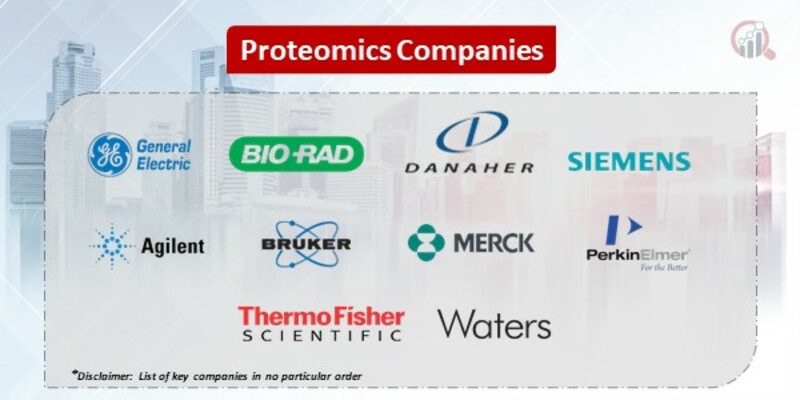 Proteomics Companies

GE General Electric

BIO-RAD

DANAHER

SIEMENS

Agilent

BRUKER

MERCK

PerkinElmer For the Better

ThermoFisher SCIENTIFIC

Waters

*Disclaimer: List of key companies in no particular order