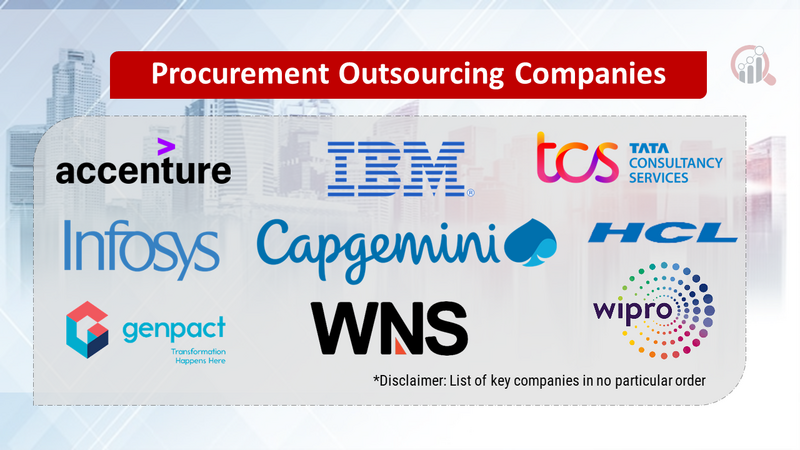 Procurement Outsourcing Companies

accenture

IBM

tcs TATA CONSULTANCY SERVICES

Infosys

Capgemini

HCL

genpact Transformation Happens Here

WNS

wipro

*Disclaimer: List of key companies in no particular order