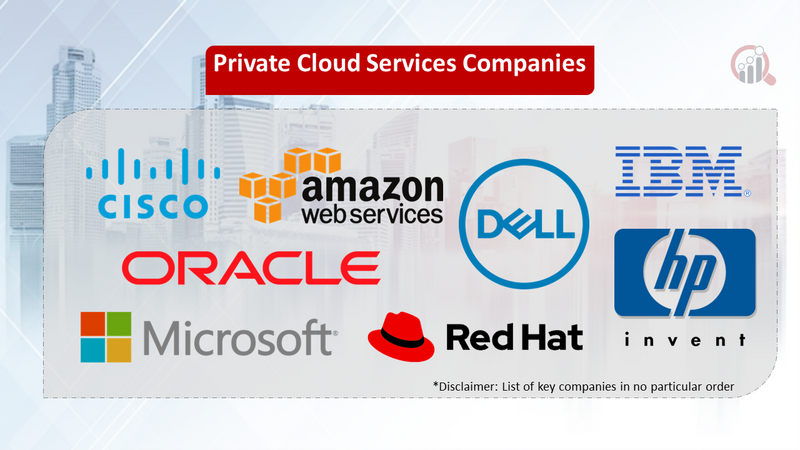 Private Cloud Services Companies

CISCO

amazon web services

DELL

IBM

ORACLE

hp invent

Microsoft

Red Hat

*Disclaimer: List of key companies in no particular order