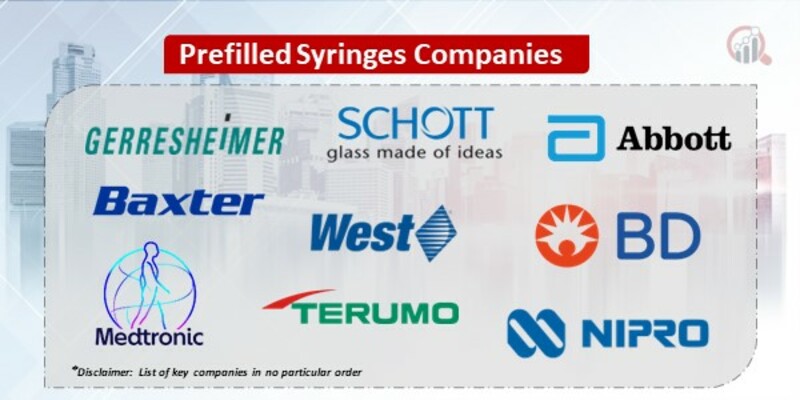 Prefilled Syringes Companies

GERRESHEIMER

SCHOTT
glass made of ideas

Abbott

Baxter

West

BD

Medtronic

TERUMO

NIPRO

*Disclaimer: List of key companies in no particular order