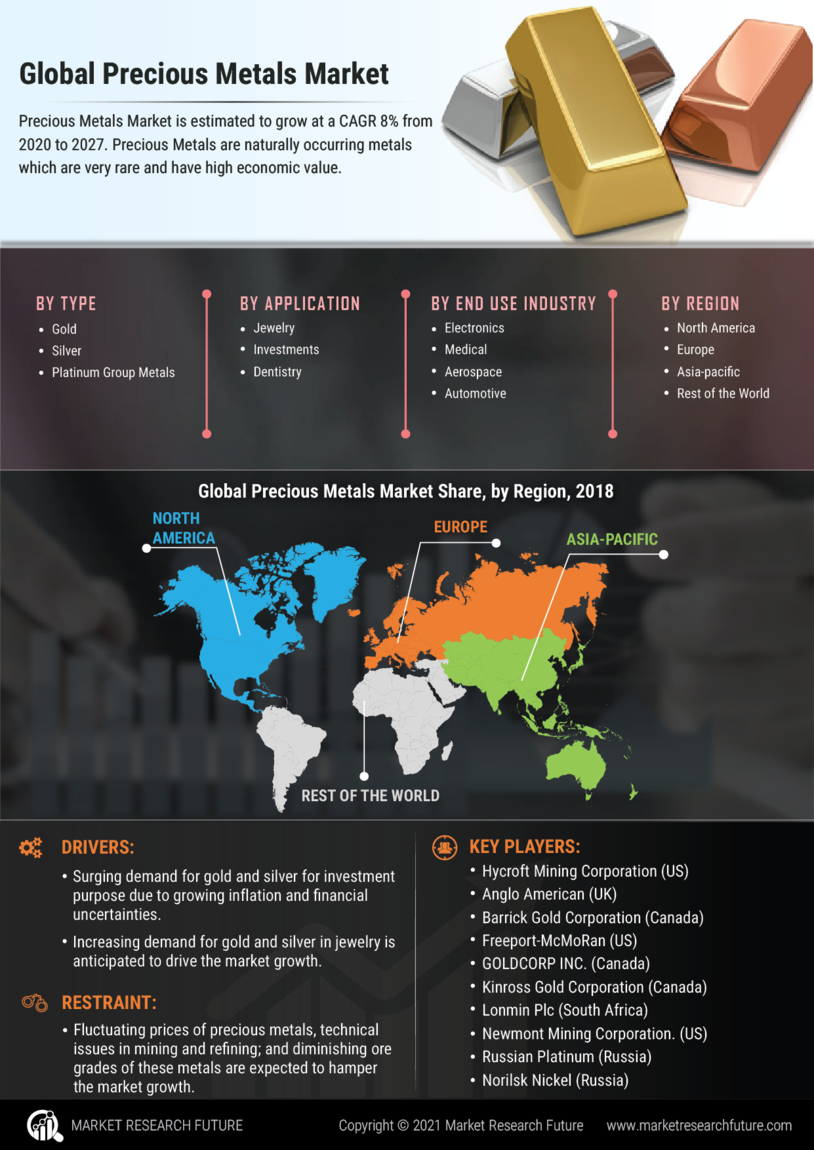 Global Precious Metals Market

Precious Metals Market is estimated to grow at a CAGR 8% from 2020 to 2027. Precious Metals are naturally occurring metals which are very rare and have high economic value.

BY TYPE
- Gold
- Silver
- Platinum Group Metals

BY APPLICATION
- Jewelry
- Investments
- Dentistry

BY END USE INDUSTRY
- Electronics
- Medical
- Aerospace
- Automotive

BY REGION
- North America
- Europe
- Asia-pacific
- Rest of the World

Global Precious Metals Market Share, by Region, 2018

NORTH AMERICA
EUROPE
ASIA-PACIFIC
REST OF THE WORLD

DRIVERS:
- Surging demand for gold and silver for investment purpose due to growing inflation and financial uncertainties.
- Increasing demand for gold and silver in jewelry is anticipated to drive the market growth.

RESTRAINT:
- Fluctuating prices of precious metals, technical issues in mining and refining; and diminishing ore grades of these metals are expected to hamper the market growth.

KEY PLAYERS:
- Hycroft Mining Corporation (US)
- Anglo American (UK)
- Barrick Gold Corporation (Canada)
- Freeport-McMoRan (US)
- GOLDCORP INC. (Canada)
- Kinross Gold Corporation (Canada)
- Lonmin Plc (South Africa)
- Newmont Mining Corporation. (US)
- Russian Platinum (Russia)
- Norilsk Nickel (Russia)

MARKET RESEARCH FUTURE
Copyright © 2021 Market Research Future
www.marketresearchfuture.com