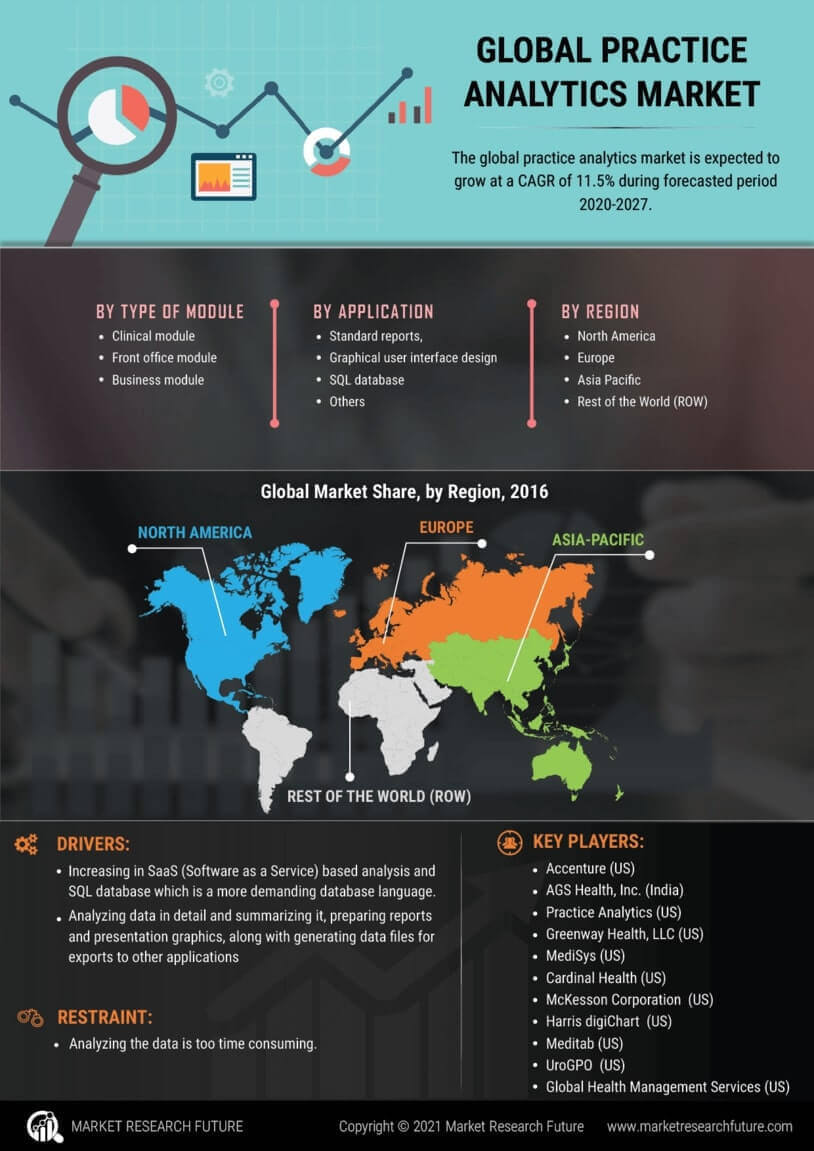 GLOBAL PRACTICE ANALYTICS MARKET

The global practice analytics market is expected to grow at a CAGR of 11.5% during forecasted period 2020-2027.

BY TYPE OF MODULE
- Clinical module
- Front office module
- Business module

BY APPLICATION
- Standard reports,
- Graphical user interface design
- SQL database
- Others

BY REGION
- North America
- Europe
- Asia Pacific
- Rest of the World (ROW)

Global Market Share, by Region, 2016

NORTH AMERICA
EUROPE
ASIA-PACIFIC
REST OF THE WORLD (ROW)

DRIVERS:
- Increasing in SaaS (Software as a Service) based analysis and SQL database which is a more demanding database language.
- Analyzing data in detail and summarizing it, preparing reports and presentation graphics, along with generating data files for exports to other applications

RESTRAINT:
- Analyzing the data is too time consuming.

KEY PLAYERS:
- Accenture (US)
- AGS Health, Inc. (India)
- Practice Analytics (US)
- Greenway Health, LLC (US)
- MediSys (US)
- Cardinal Health (US)
- McKesson Corporation (US)
- Harris digiChart (US)
- Meditab (US)
- UroGPO (US)
- Global Health Management Services (US)

MARKET RESEARCH FUTURE
Copyright © 2021 Market Research Future
www.marketresearchfuture.com