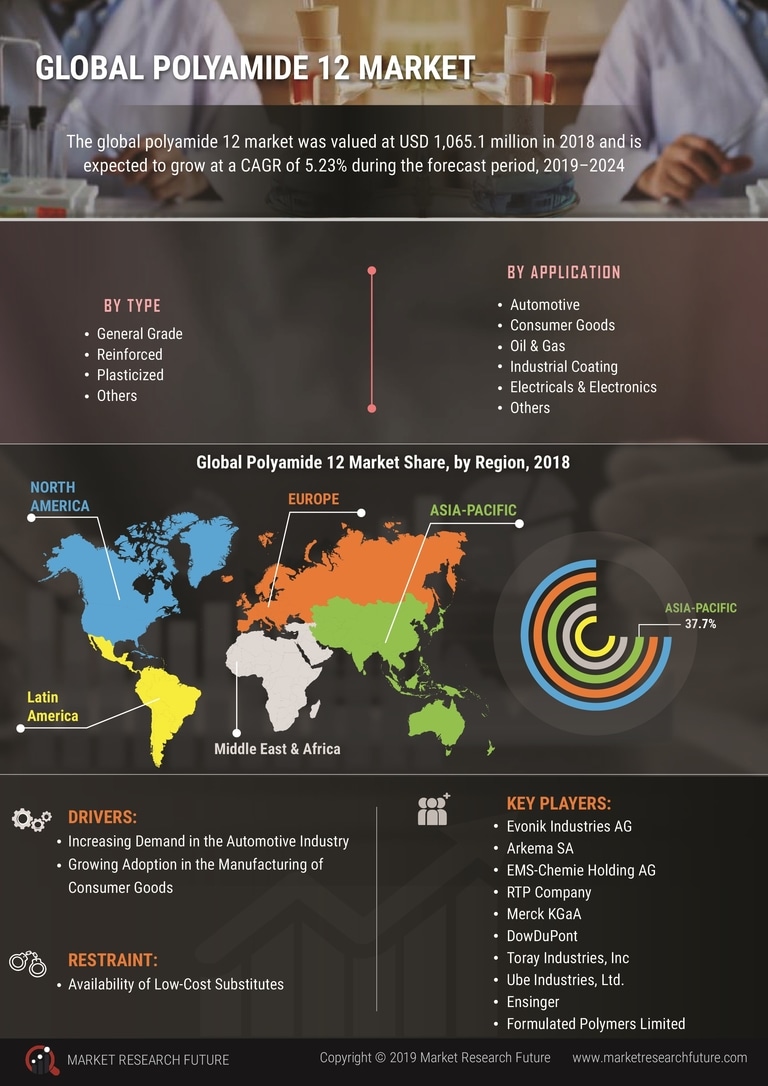 GLOBAL POLYAMIDE 12 MARKET

The global polyamide 12 market was valued at USD 1,065.1 million in 2018 and is expected to grow at a CAGR of 5.23% during the forecast period, 2019–2024

BY TYPE
• General Grade
• Reinforced
• Plasticized
• Others

BY APPLICATION
• Automotive
• Consumer Goods
• Oil & Gas
• Industrial Coating
• Electricals & Electronics
• Others

Global Polyamide 12 Market Share, by Region, 2018

NORTH AMERICA
EUROPE
ASIA-PACIFIC
Latin America
Middle East & Africa

ASIA-PACIFIC
37.7%

DRIVERS:
• Increasing Demand in the Automotive Industry
• Growing Adoption in the Manufacturing of Consumer Goods

RESTRAINT:
• Availability of Low-Cost Substitutes

KEY PLAYERS:
• Evonik Industries AG
• Arkema SA
• EMS-Chemie Holding AG
• RTP Company
• Merck KGaA
• DowDuPont
• Toray Industries, Inc
• Ube Industries, Ltd.
• Ensinger
• Formulated Polymers Limited

MARKET RESEARCH FUTURE
Copyright © 2019 Market Research Future
www.marketresearchfuture.com