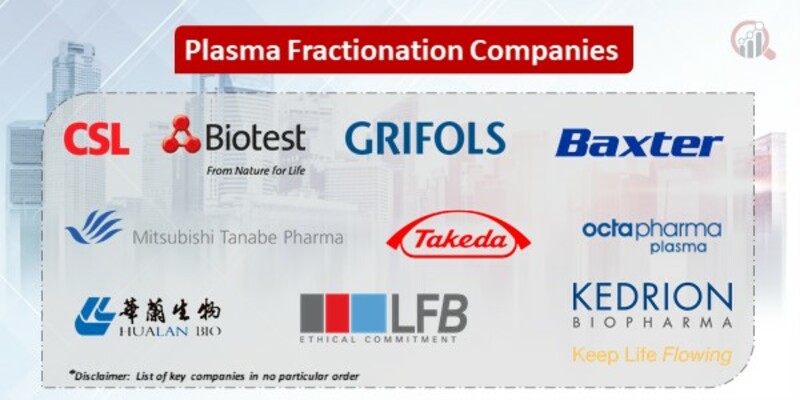 Plasma Fractionation Companies

CSL

Biotest
From Nature for Life

GRIFOLS

Baxter

Mitsubishi Tanabe Pharma

Takeda

octapharma
plasma

華蘭生物
HUALAN BIO

LFB
ETHICAL COMMITMENT

KEDRION
BIOPHARMA
Keep Life Flowing

*Disclaimer: List of key companies in no particular order