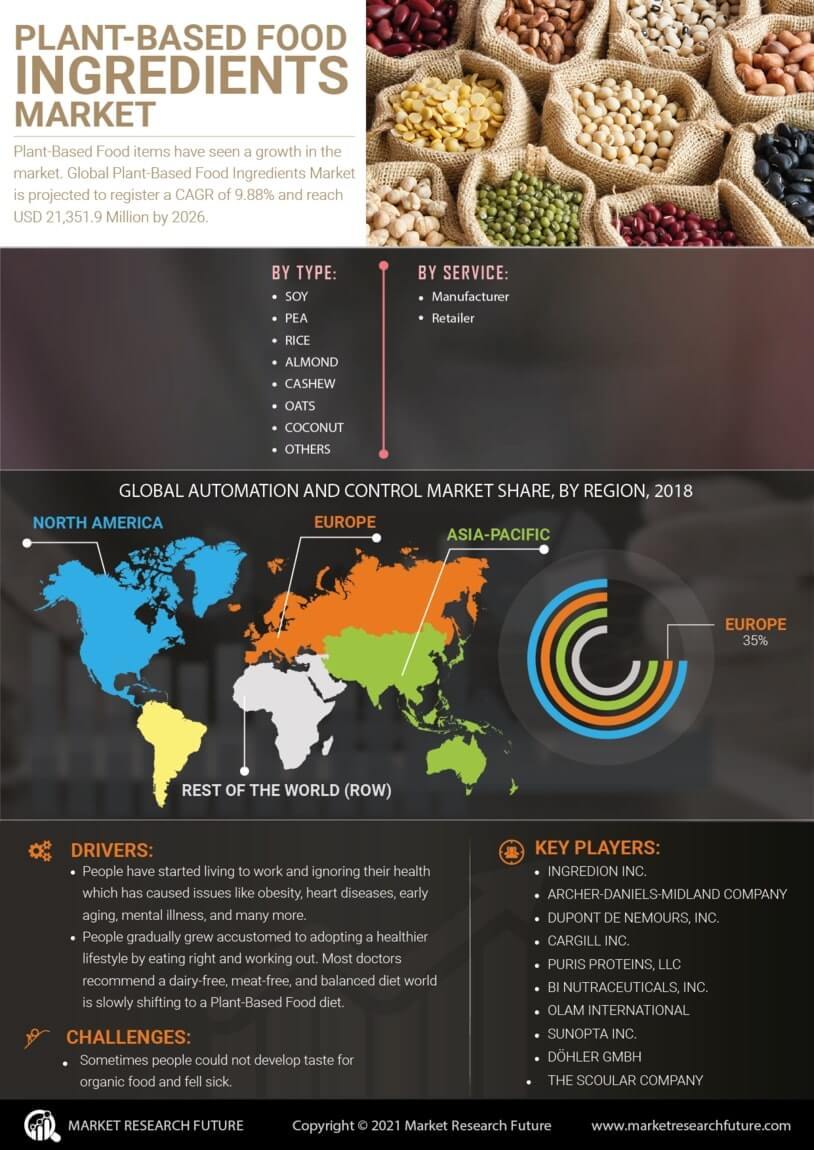 PLANT-BASED FOOD INGREDIENTS MARKET

Plant-Based Food items have seen a growth in the market. Global Plant-Based Food Ingredients Market is projected to register a CAGR of 9.88% and reach USD 21,351.9 Million by 2026.

BY TYPE:
- SOY
- PEA
- RICE
- ALMOND
- CASHEW
- OATS
- COCONUT
- OTHERS

BY SERVICE:
- Manufacturer
- Retailer

GLOBAL AUTOMATION AND CONTROL MARKET SHARE, BY REGION, 2018

NORTH AMERICA
EUROPE
ASIA-PACIFIC
REST OF THE WORLD (ROW)
EUROPE
35%

DRIVERS:
- People have started living to work and ignoring their health which has caused issues like obesity, heart diseases, early aging, mental illness, and many more.
- People gradually grew accustomed to adopting a healthier lifestyle by eating right and working out. Most doctors recommend a dairy-free, meat-free, and balanced diet world is slowly shifting to a Plant-Based Food diet.

CHALLENGES:
- Sometimes people could not develop taste for organic food and fell sick.

KEY PLAYERS:
- INGREDION INC.
- ARCHER-DANIELS-MIDLAND COMPANY
- DUPONT DE NEMOURS, INC.
- CARGILL INC.
- PURIS PROTEINS, LLC
- BI NUTRACEUTICALS, INC.
- OLAM INTERNATIONAL
- SUNOPTA INC.
- DÖHLER GMBH
- THE SCOULAR COMPANY

MARKET RESEARCH FUTURE
Copyright © 2021 Market Research Future
www.marketresearchfuture.com